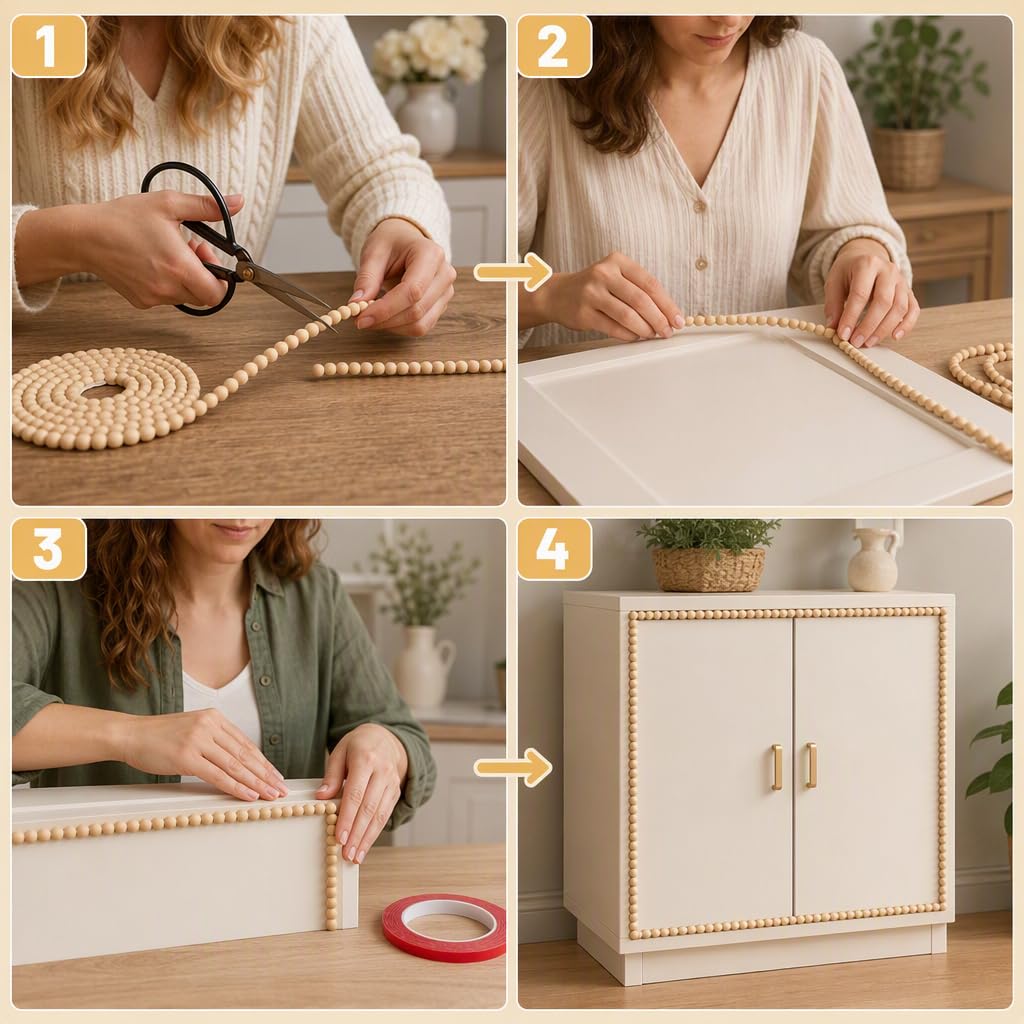 1

2

3

4