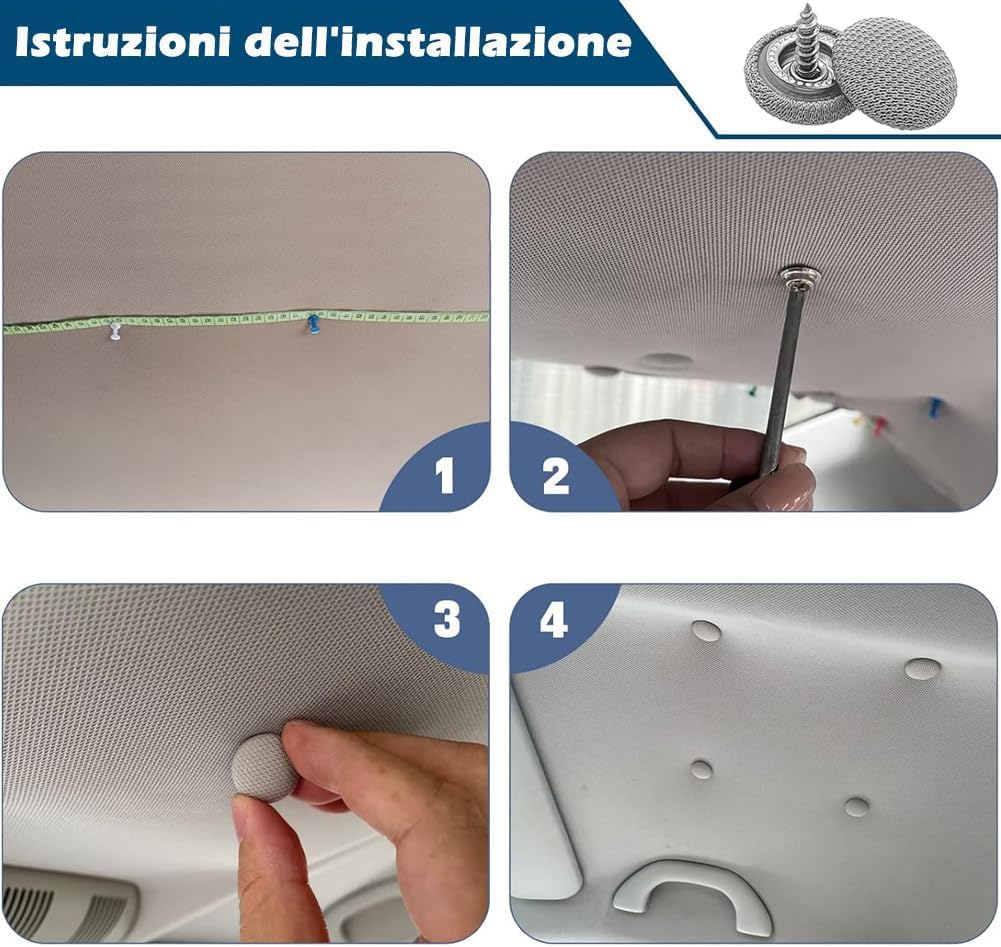 Istruzioni dell'installazione

1

2

3

4