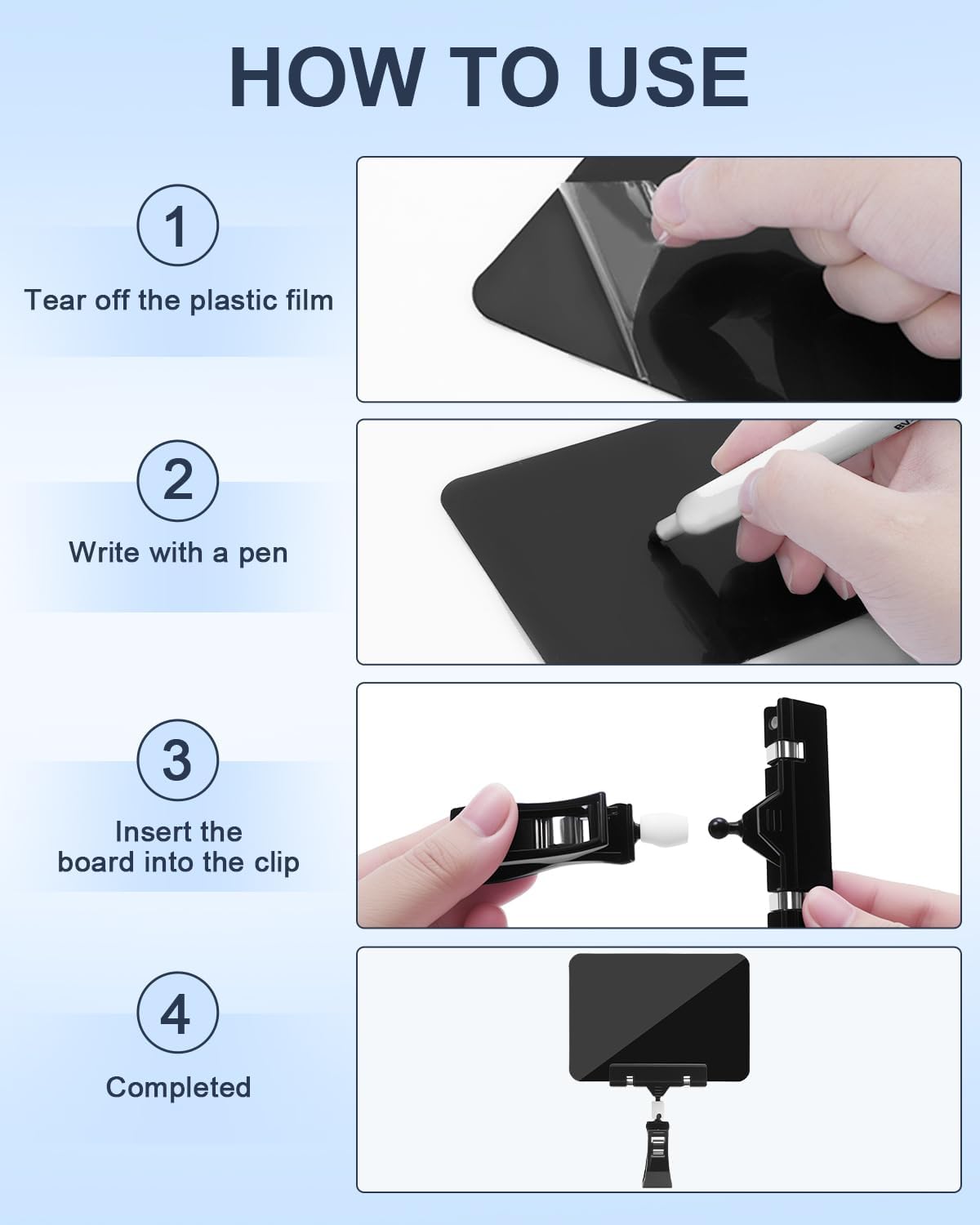 HOW TO USE

1

Tear off the plastic film

2

Write with a pen

3

Insert the board into the clip

4

Completed