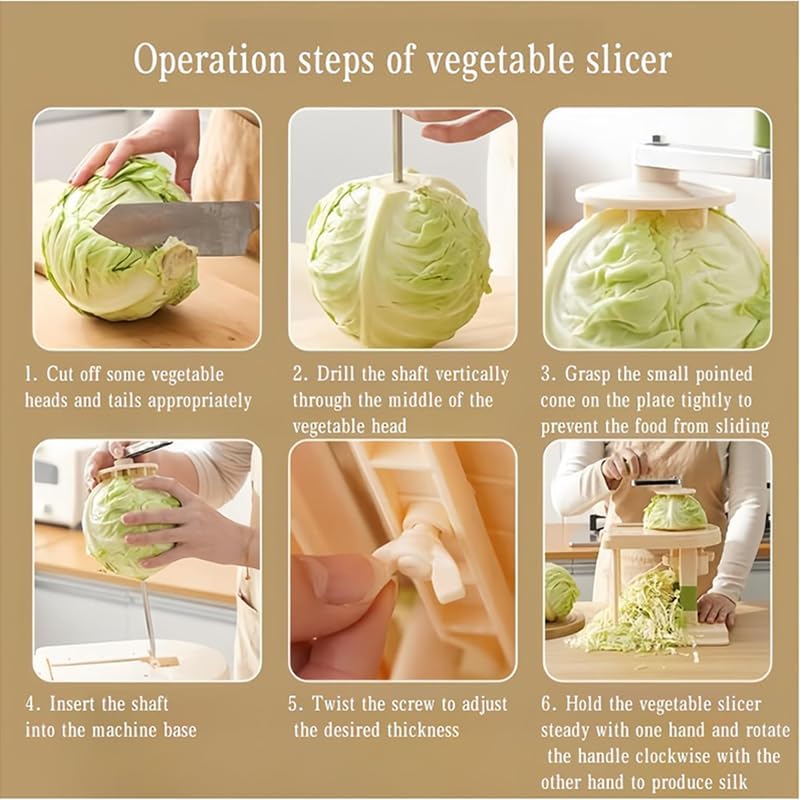 Operation steps of vegetable slicer

1. Cut off some vegetable heads and tails appropriately

2. Drill the shaft vertically through the middle of the vegetable head

3. Grasp the small pointed cone on the plate tightly to prevent the food from sliding

4. Insert the shaft into the machine base

5. Twist the screw to adjust the desired thickness

6. Hold the vegetable slicer steady with one hand and rotate the handle clockwise with the other hand to produce silk