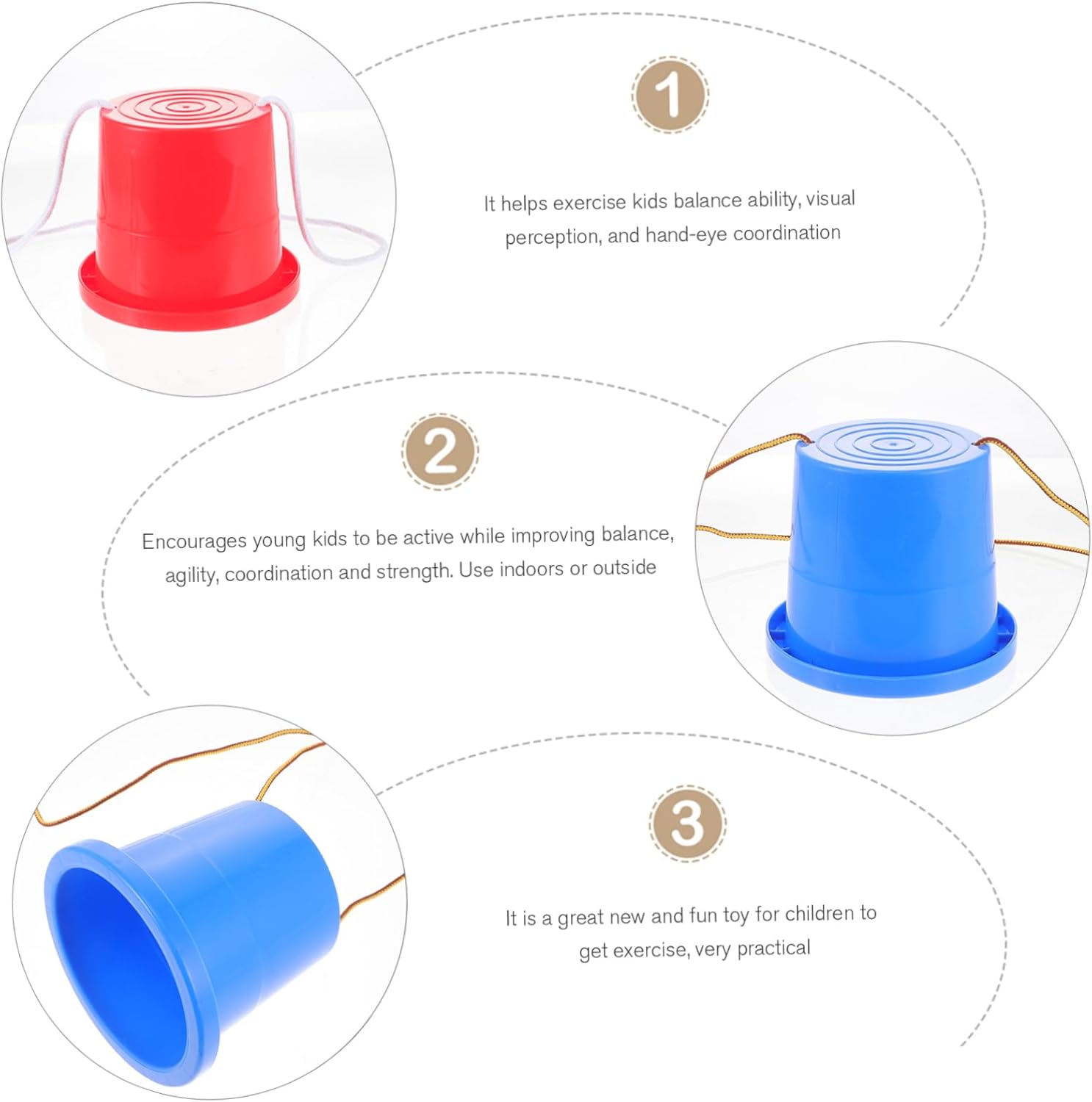 1

It helps exercise kids balance ability, visual perception, and hand-eye coordination

2

Encourages young kids to be active while improving balance, agility, coordination and strength. Use indoors or outside

3

It is a great new and fun toy for children to get exercise, very practical