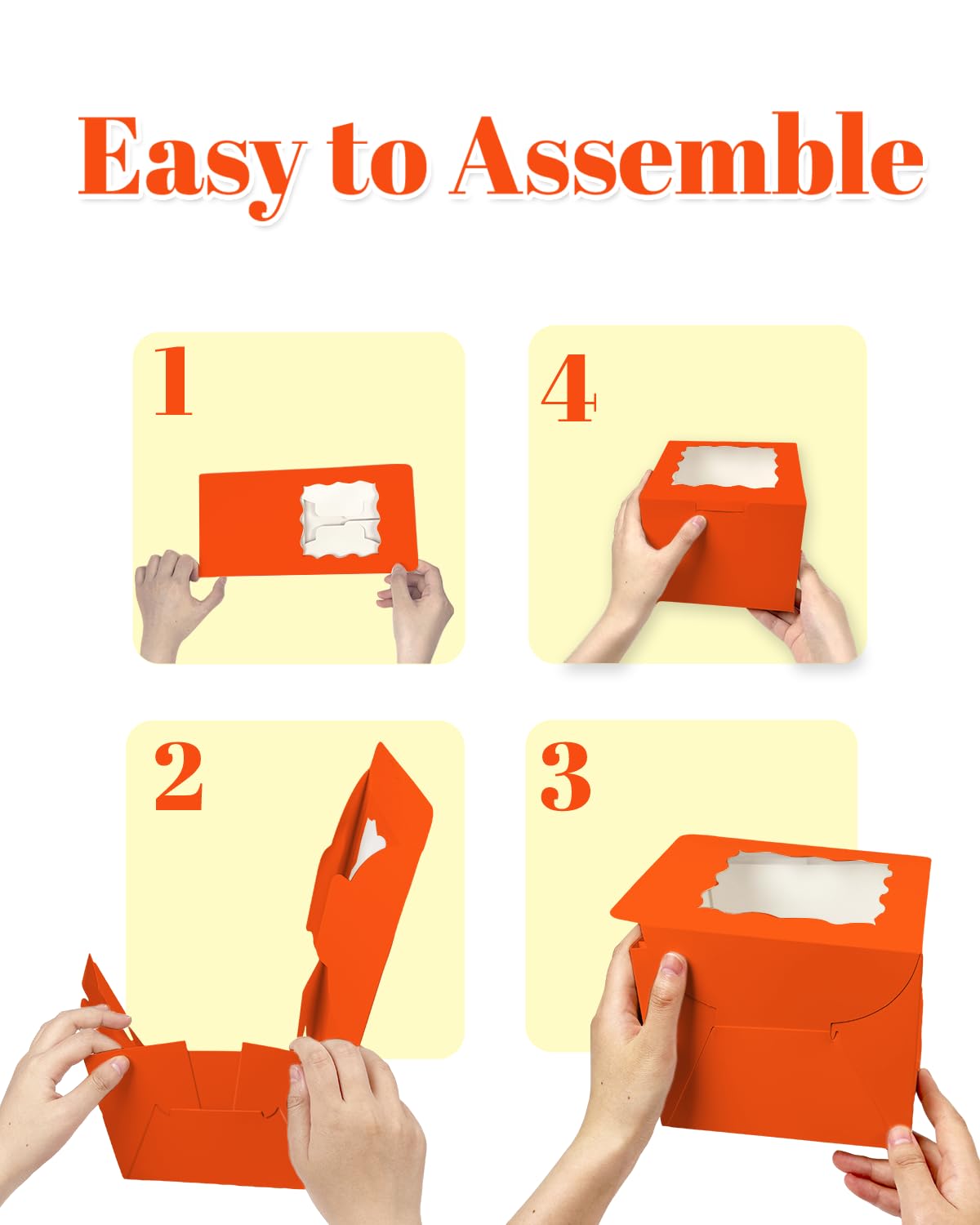 Easy to Assemble

1

4

2

3