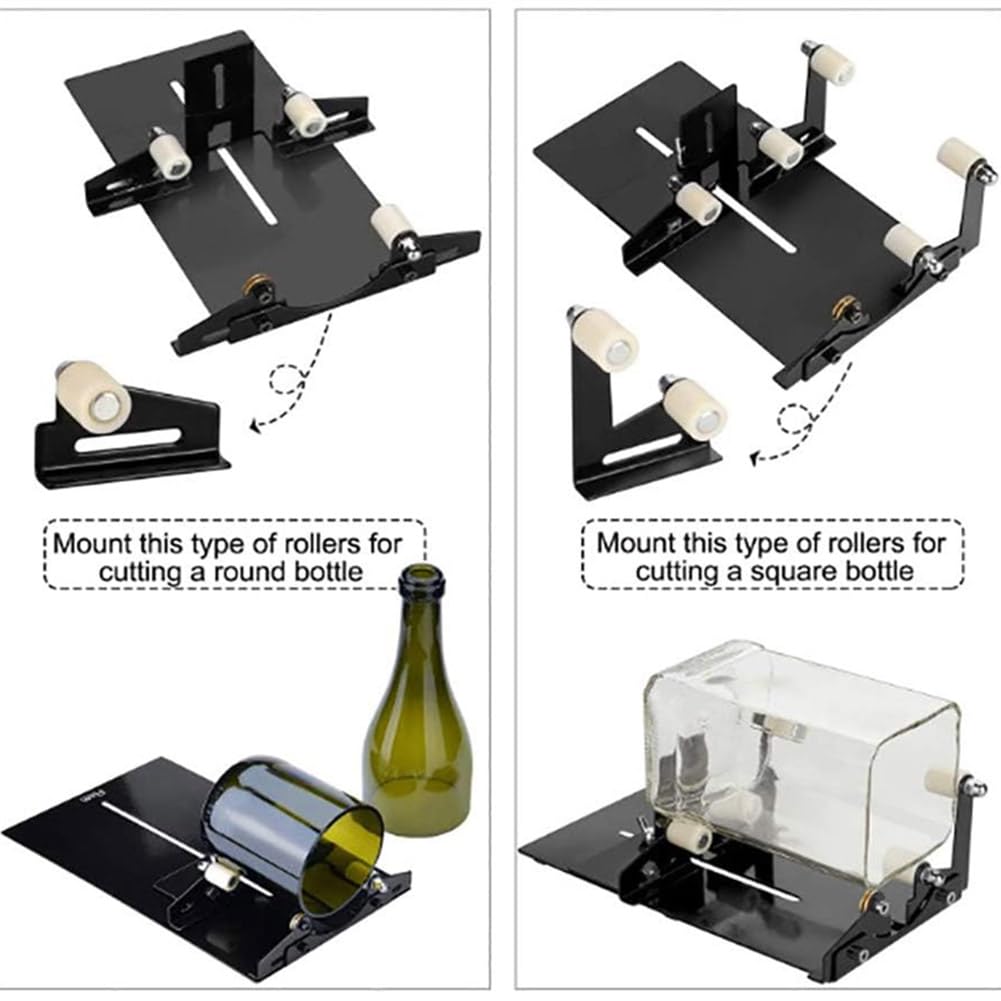 Mount this type of rollers for cutting a round bottle

Mount this type of rollers for cutting a square bottle