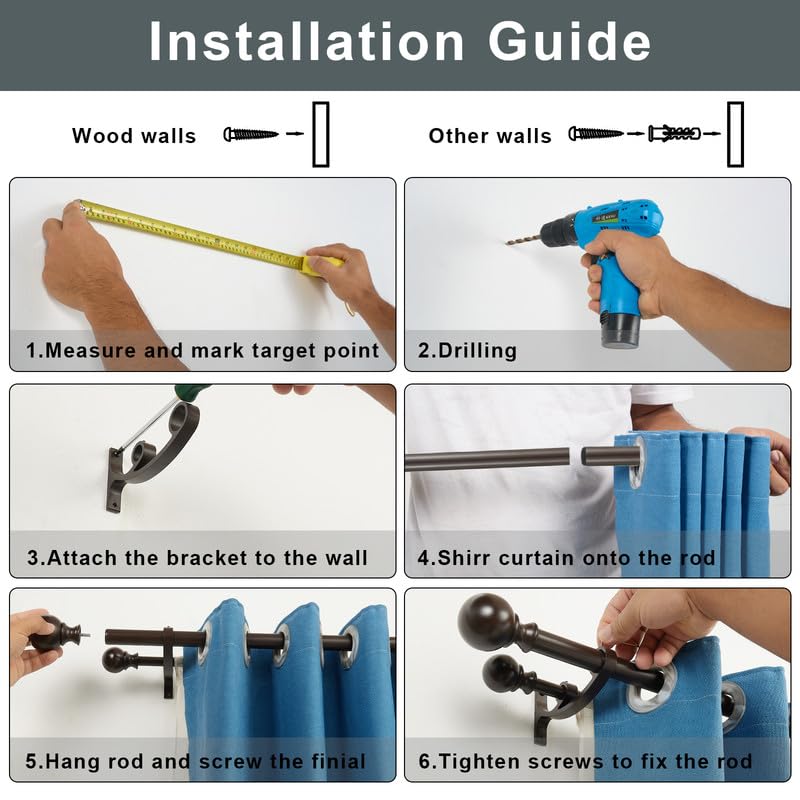 Installation Guide

Wood walls

Other walls

1.Measure and mark target point

2.Drilling

3.Attach the bracket to the wall

4.Shirr curtain onto the rod

5.Hang rod and screw the finial

6.Tighten screws to fix the rod