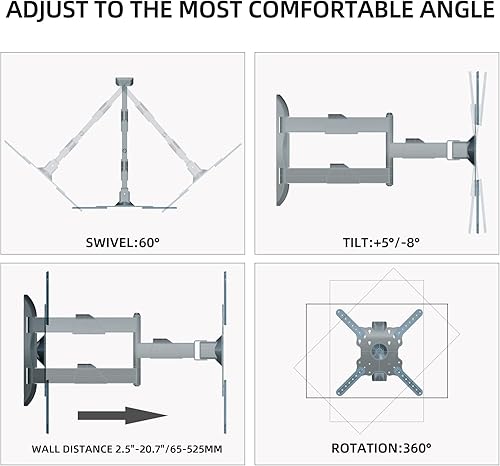 ADJUST TO THE MOST COMFORTABLE ANGLE

SWIVEL:60°

TILT:+5°/-8°

WALL DISTANCE 2.5"-20.7"/65-525MM

ROTATION:360°