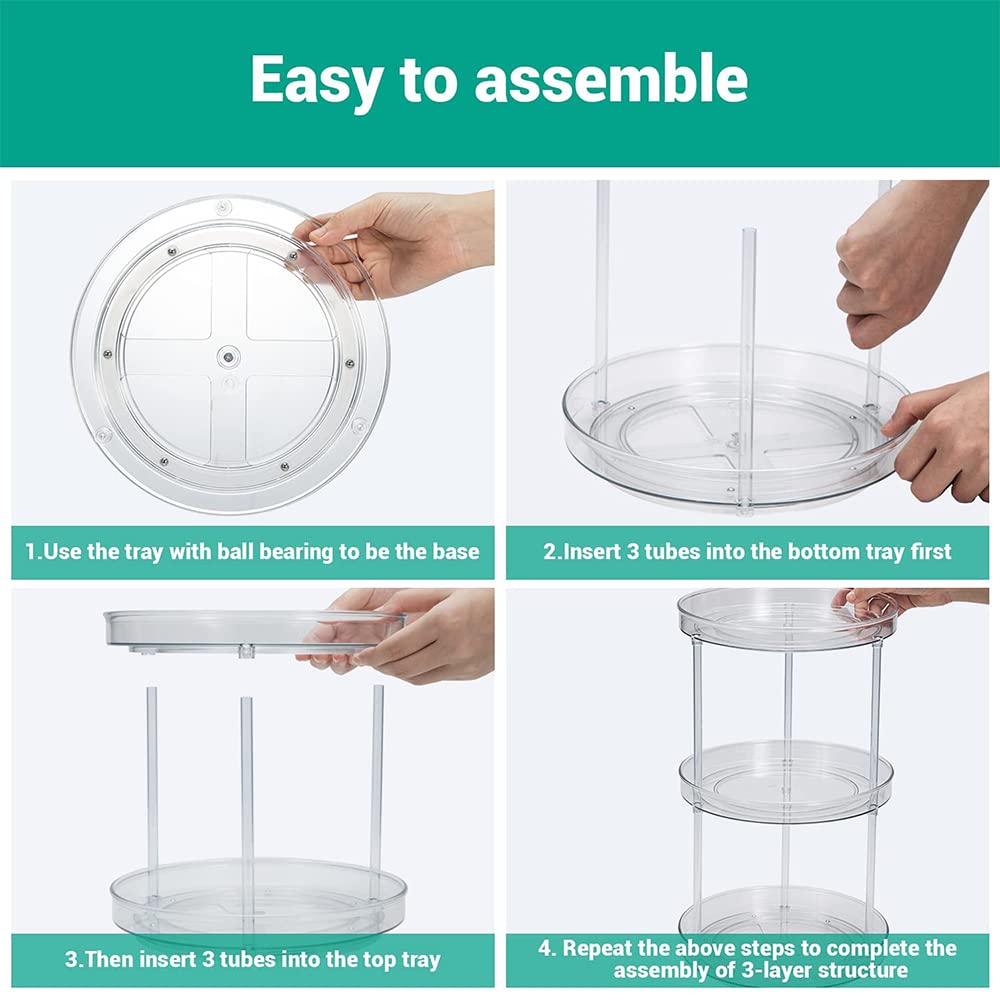 Easy to assemble

1.Use the tray with ball bearing to be the base

2.Insert 3 tubes into the bottom tray first

3.Then insert 3 tubes into the top tray

4. Repeat the above steps to complete the assembly of 3-layer structure