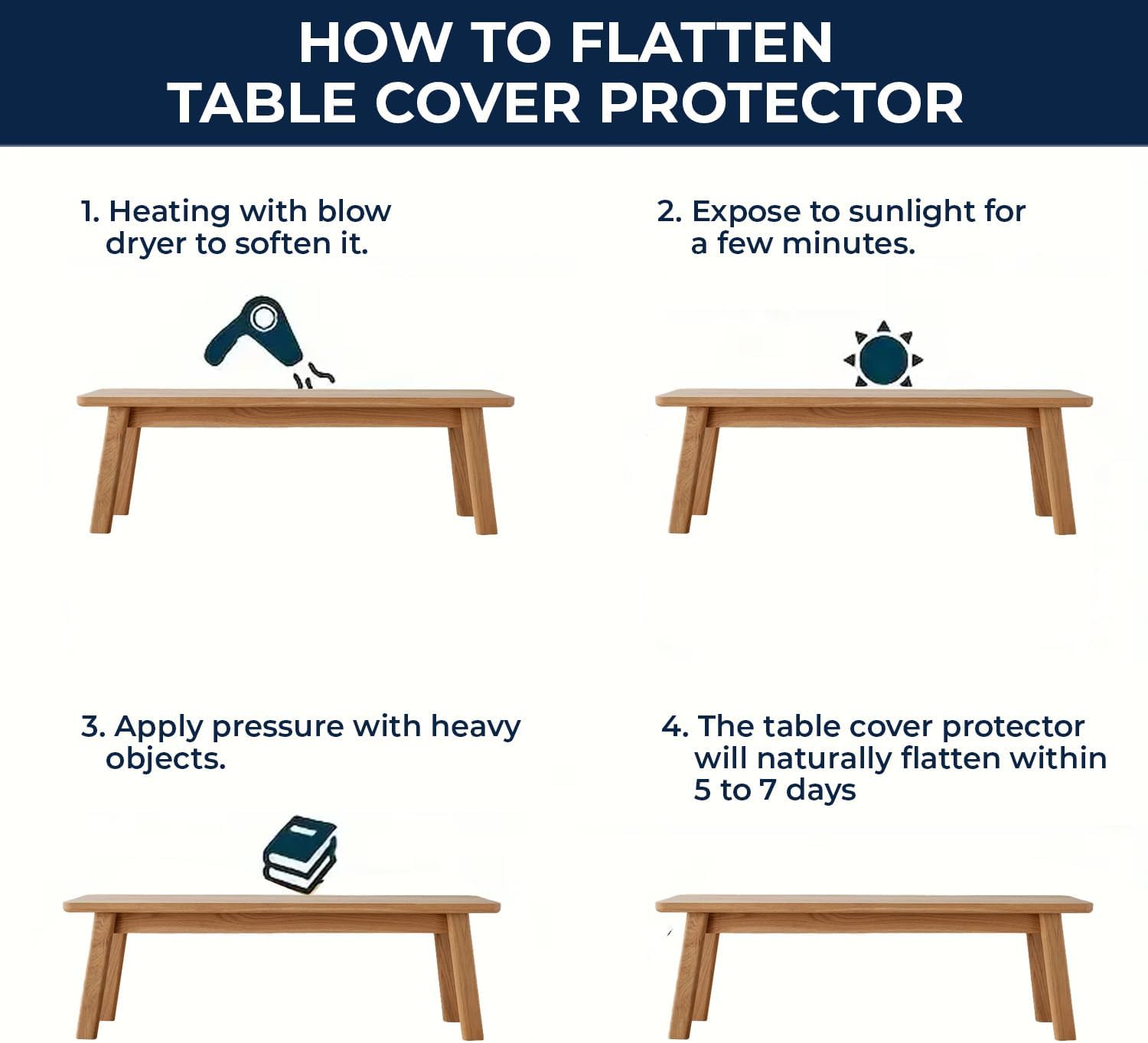 HOW TO FLATTEN
TABLE COVER PROTECTOR

1. Heating with blow dryer to soften it.

2. Expose to sunlight for a few minutes.

3. Apply pressure with heavy objects.

4. The table cover protector will naturally flatten within 5 to 7 days