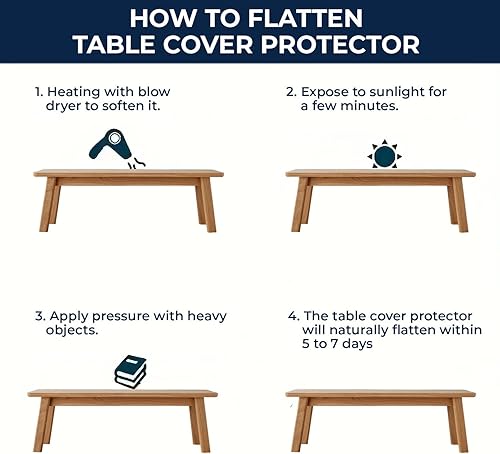 HOW TO FLATTEN
TABLE COVER PROTECTOR

1. Heating with blow dryer to soften it.

2. Expose to sunlight for a few minutes.

3. Apply pressure with heavy objects.

4. The table cover protector will naturally flatten within 5 to 7 days