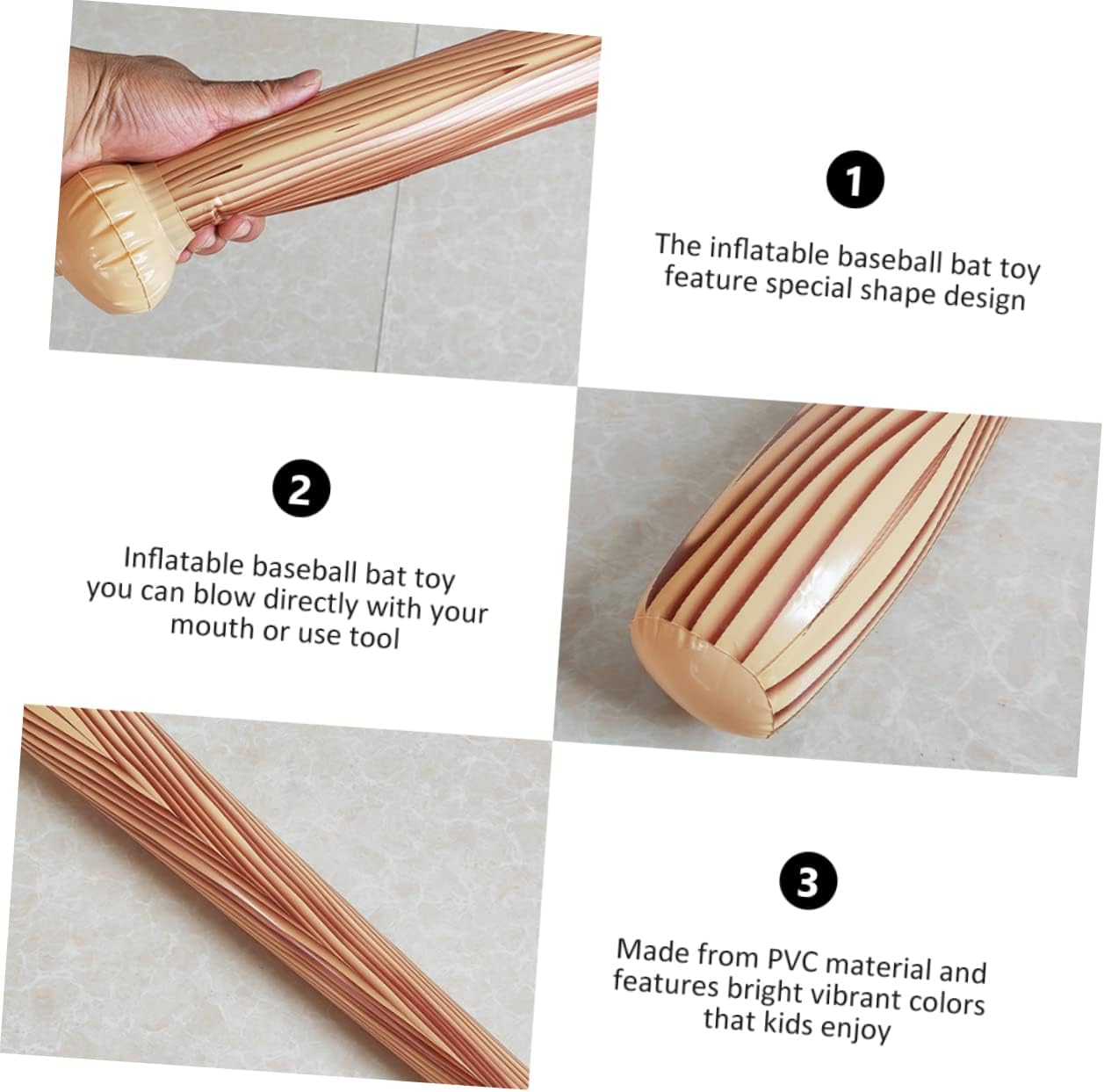 1

The inflatable baseball bat toy feature special shape design

2

Inflatable baseball bat toy you can blow directly with your mouth or use tool

3

Made from PVC material and features bright vibrant colors that kids enjoy