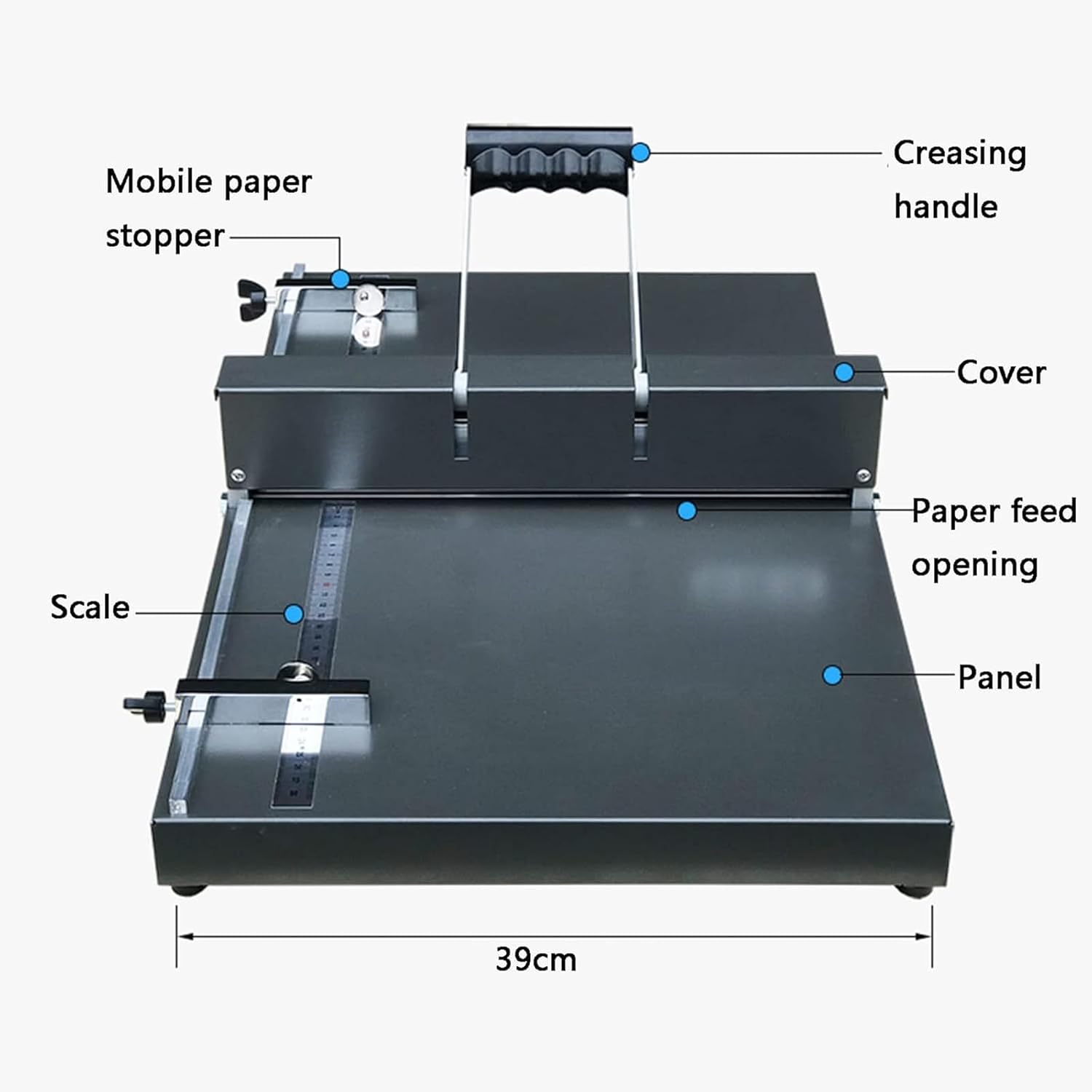 Mobile paper stopper

Creasing handle

Cover

Paper feed opening

Scale

Panel

39cm