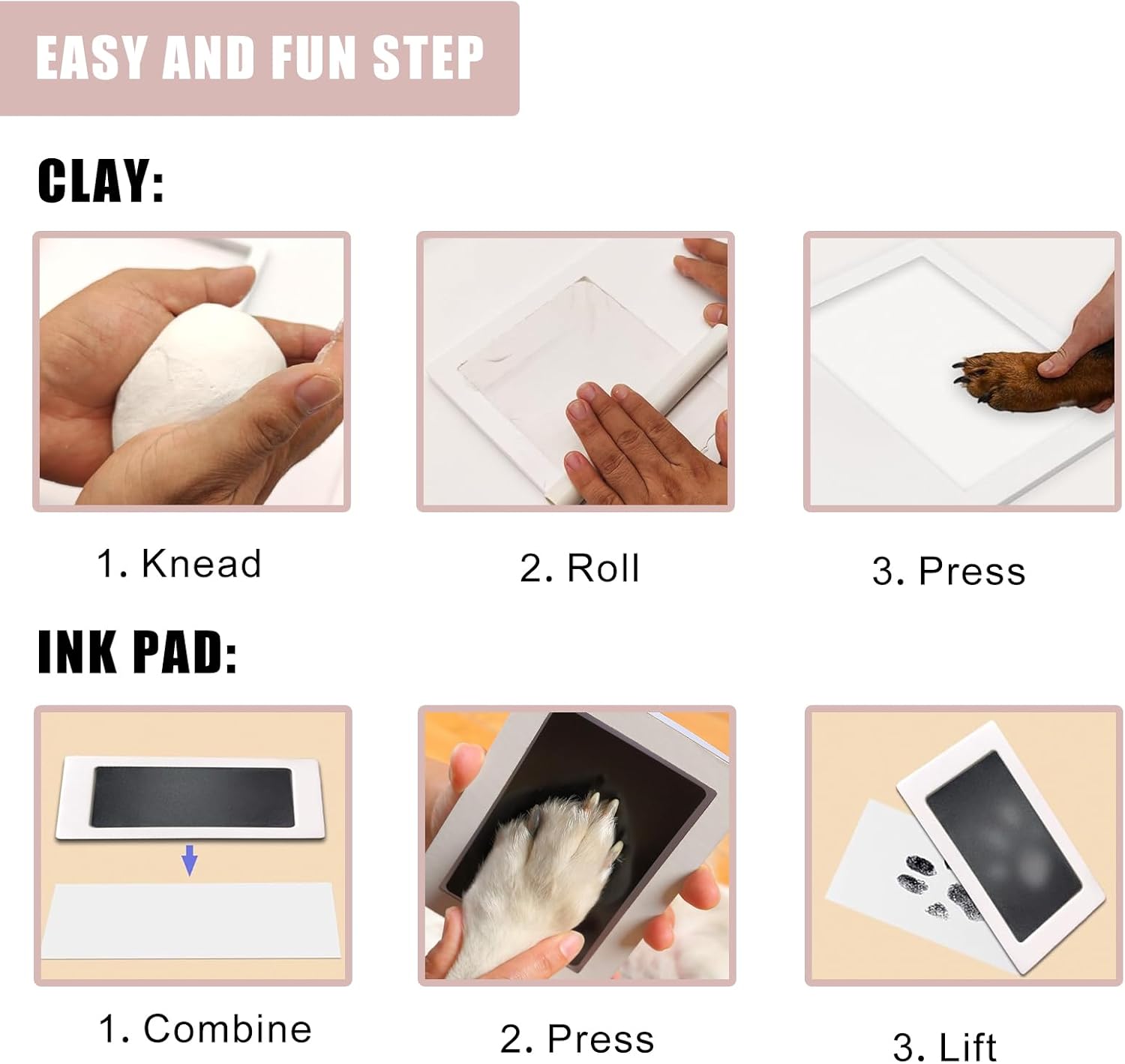 EASY AND FUN STEP

CLAY:

1. Knead

2. Roll

3. Press

INK PAD:

1. Combine

2. Press

3. Lift