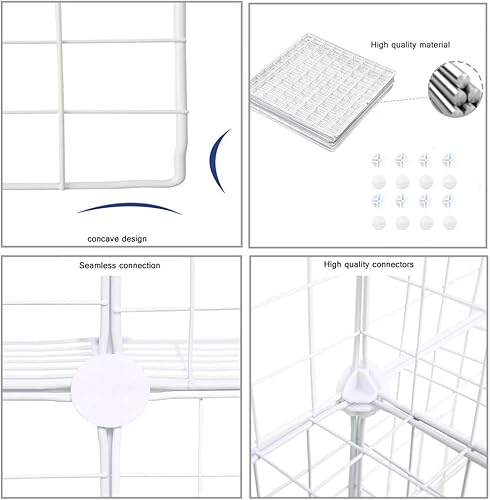 concave design

High quality material

Seamless connection

High quality connectors