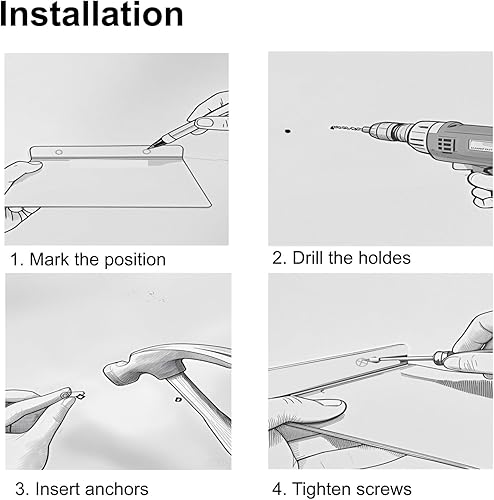 Installation

1. Mark the position

2. Drill the holdes

3. Insert anchors

4. Tighten screws