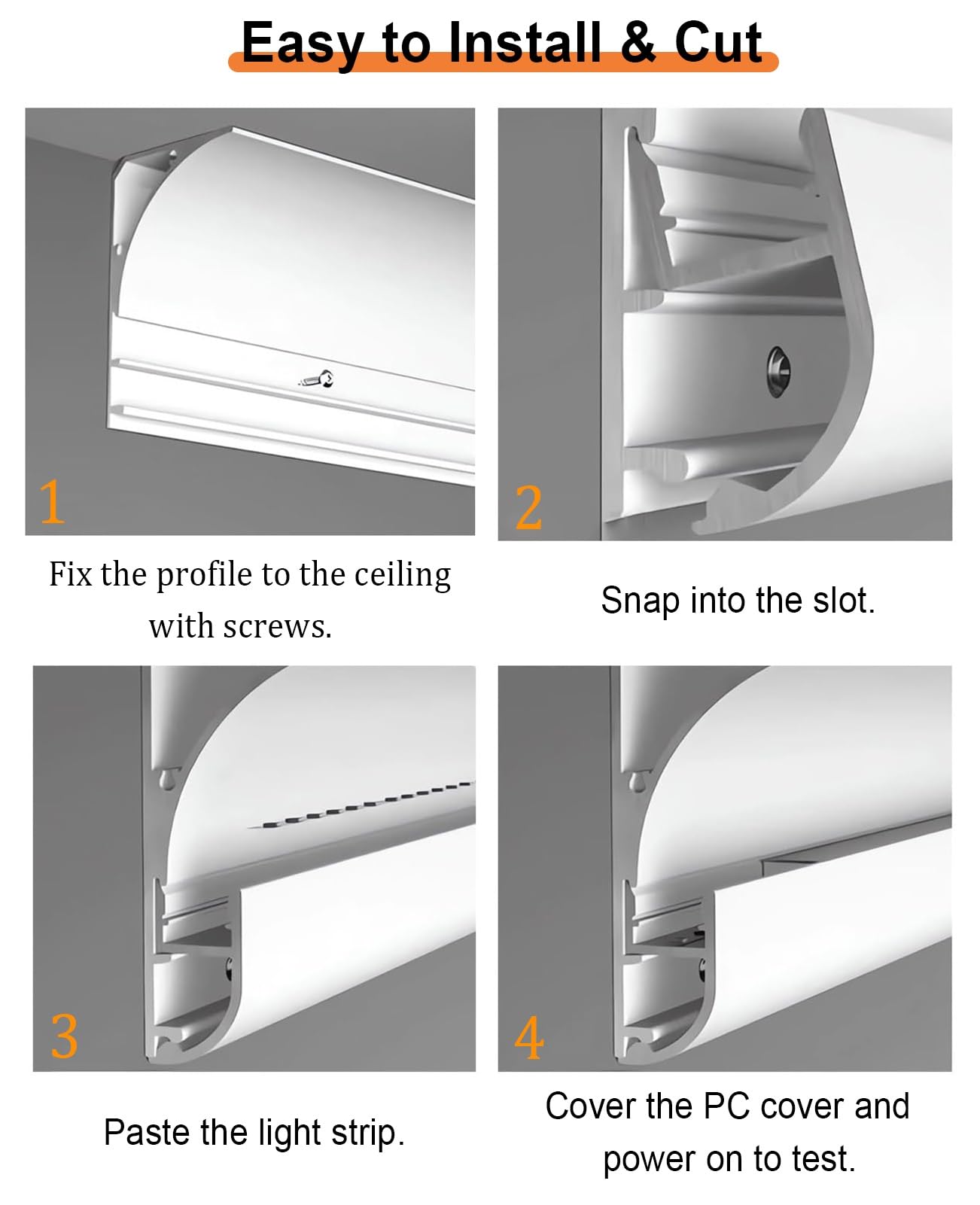 Easy to Install & Cut

1

Fix the profile to the ceiling with screws.

2

Snap into the slot.

3

Paste the light strip.

4

Cover the PC cover and power on to test.