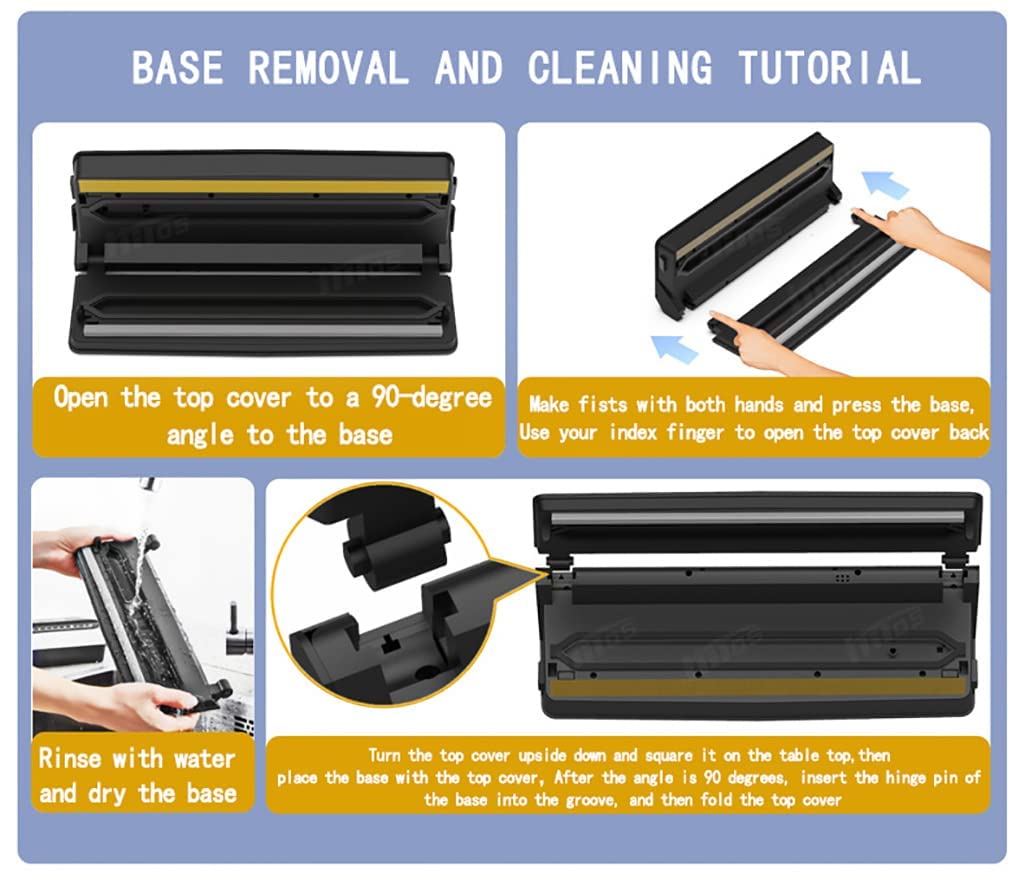 BASE REMOVAL AND CLEANING TUTORIAL

Open the top cover to a 90-degree angle to the base

Make fists with both hands and press the base, Use your index finger to open the top cover back

Rinse with water and dry the base

Turn the top cover upside down and square it on the table top,then place the base with the top cover, After the angle is 90 degrees, insert the hinge pin of the base into the groove, and then fold the top cover