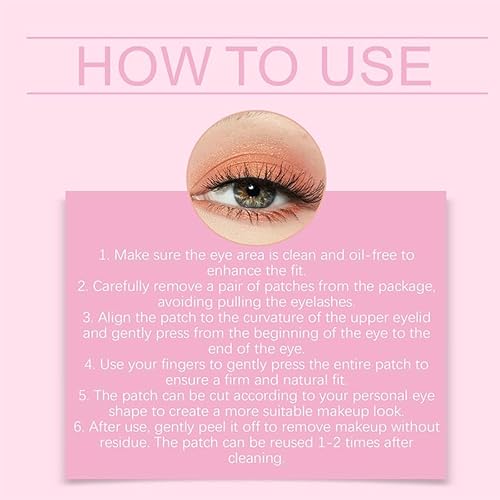 HOW TO USE

1. Make sure the eye area is clean and oil-free to enhance the fit.
2. Carefully remove a pair of patches from the package, avoiding pulling the eyelashes
3. Align the patch to the curvature of the upper eyelid and gently press from the beginning of the eye to the end of the eye.
4. Use your fingers to gently press the entire patch to ensure a firm and natural fit
5. The patch can be cut according to your personal eye shape to create a more suitable makeup look.
6. After use, gently peel it off to remove makeup without residue. The patch can be reused 1-2 times after cleaning.