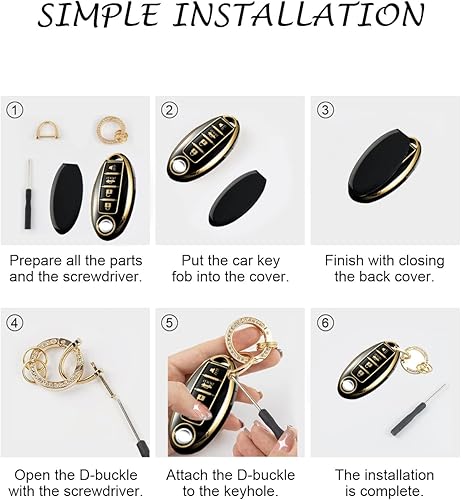 SIMPLE INSTALLATION

①
Prepare all the parts and the screwdriver.

②
Put the car key fob into the cover.

③
Finish with closing the back cover.

④
Open the D-buckle with the screwdriver.

⑤
Attach the D-buckle to the keyhole.

⑥
The installation is complete.