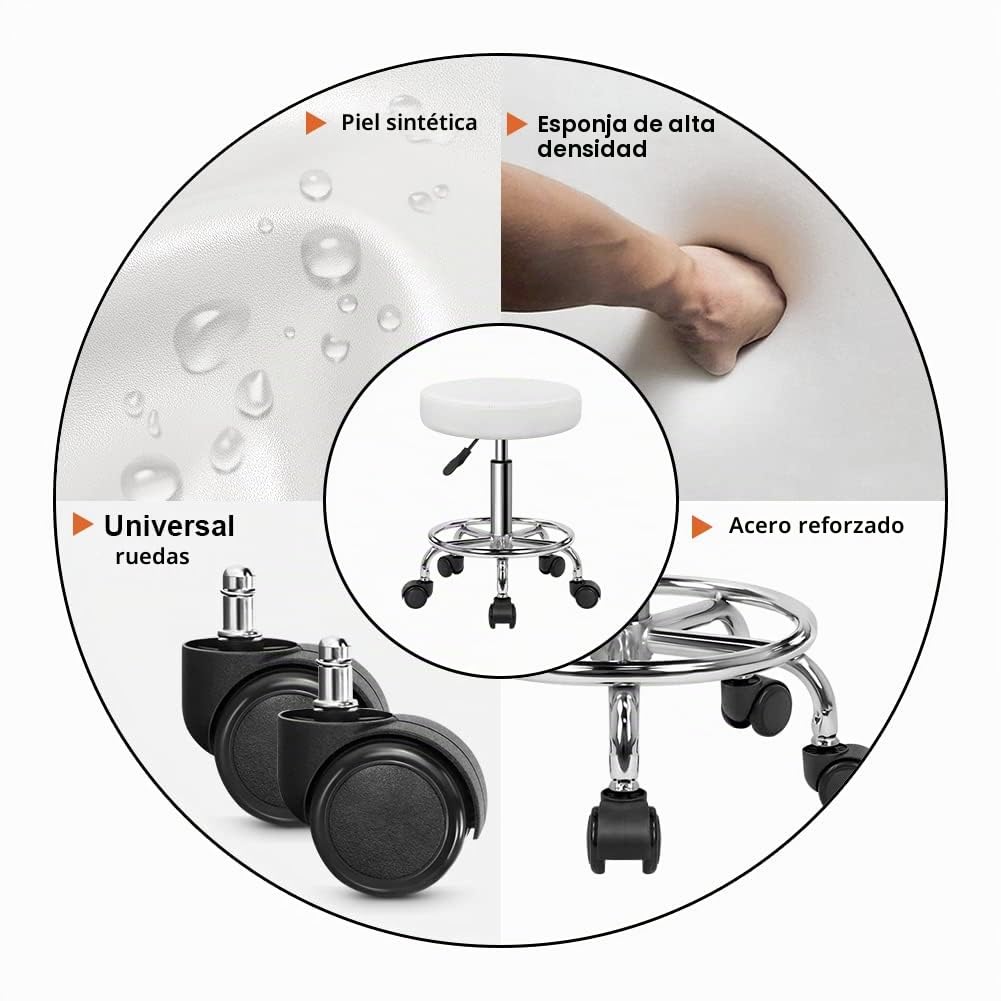 Piel sintética

Esponja de alta densidad

Universal ruedas

Acero reforzado