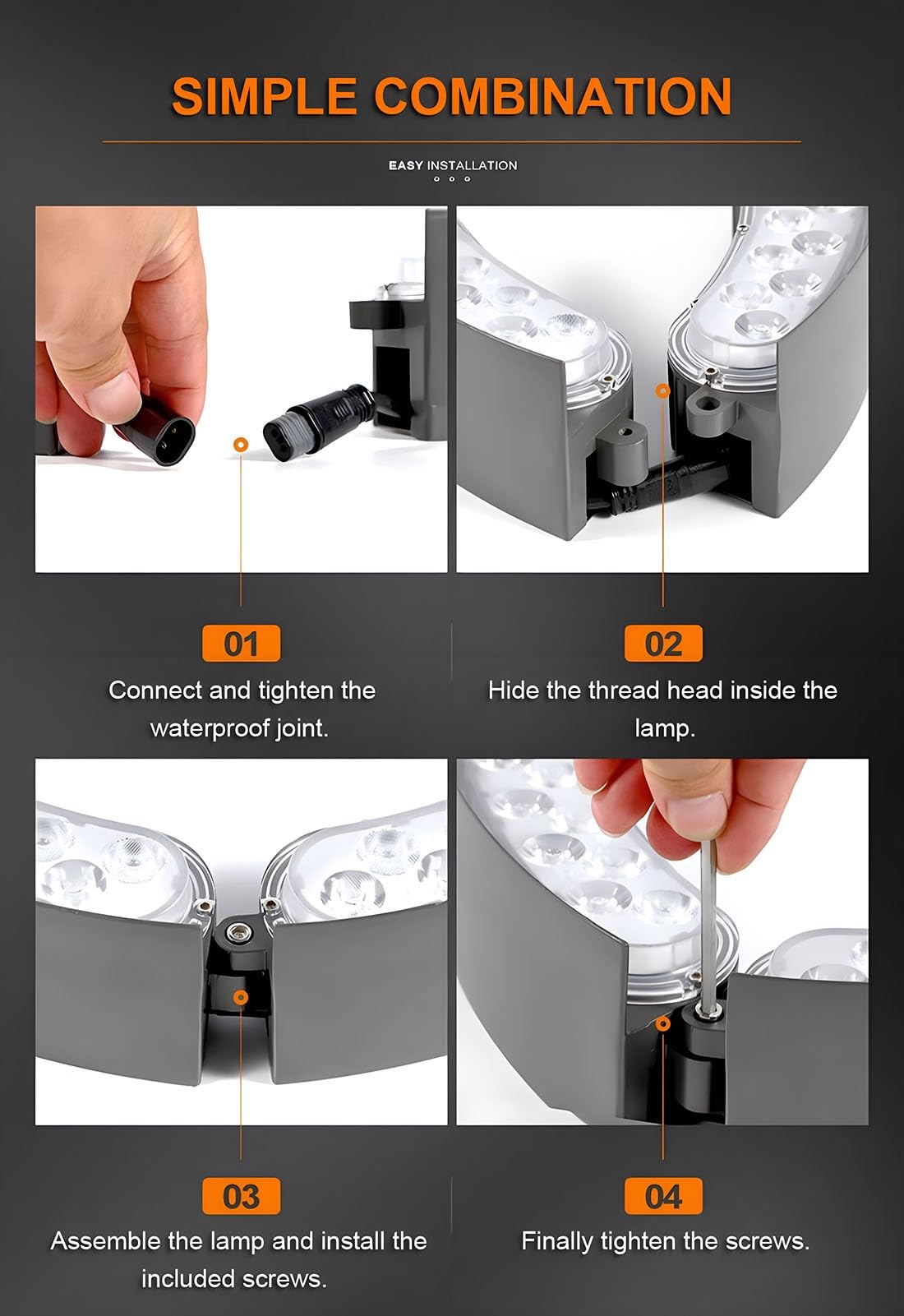 SIMPLE COMBINATION

EASY INSTALLATION

01

Connect and tighten the waterproof joint.

02

Hide the thread head inside the lamp.

03

Assemble the lamp and install the included screws.

04

Finally tighten the screws.