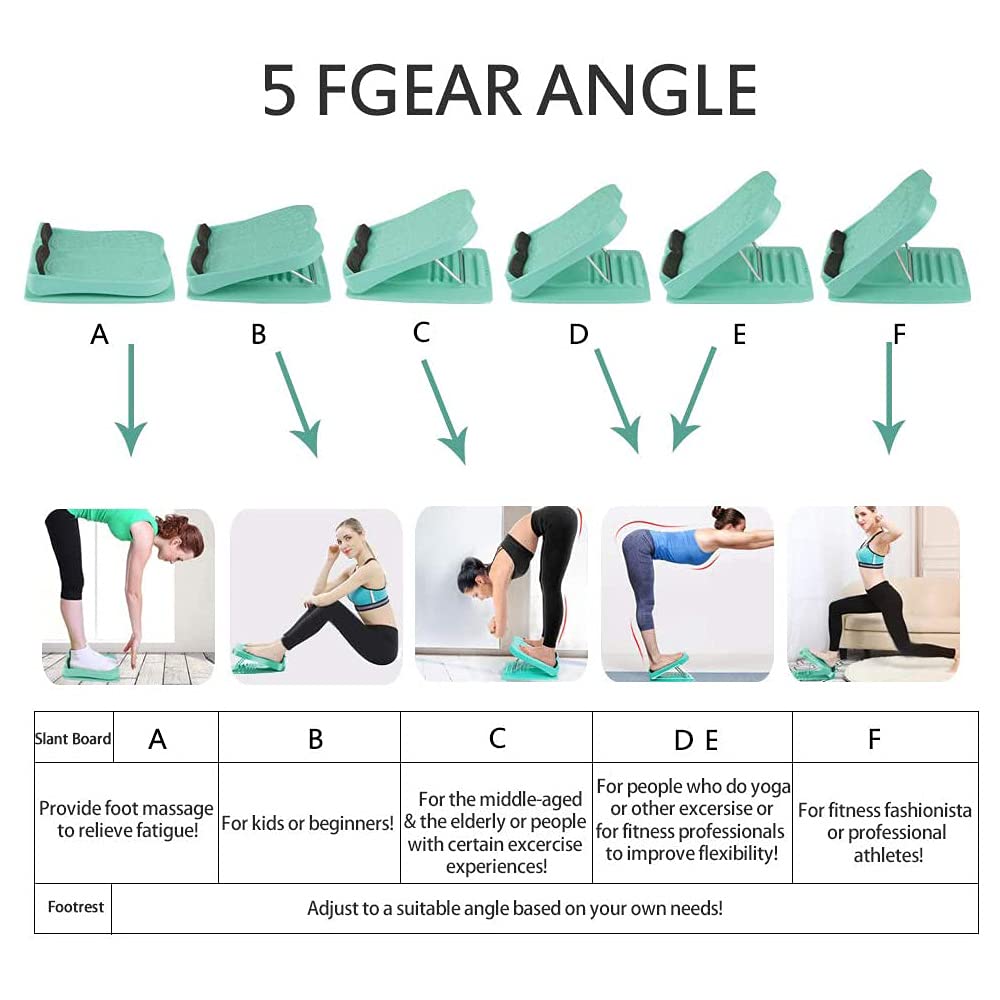 5 FGEAR ANGLE

A B C D E F

| Slant Board | A | B | C | D E | F |
|---|---|---|---|---|---|
| | Provide foot massage to relieve fatigue! | For kids or beginners! | For the middle-aged & the elderly or people with certain excercise experiences! | For people who do yoga or other excersise or for fitness professionals to improve flexibility! | For fitness fashionista or professional athletes! |
| Footrest | Adjust to a suitable angle based on your own needs! | | | | |