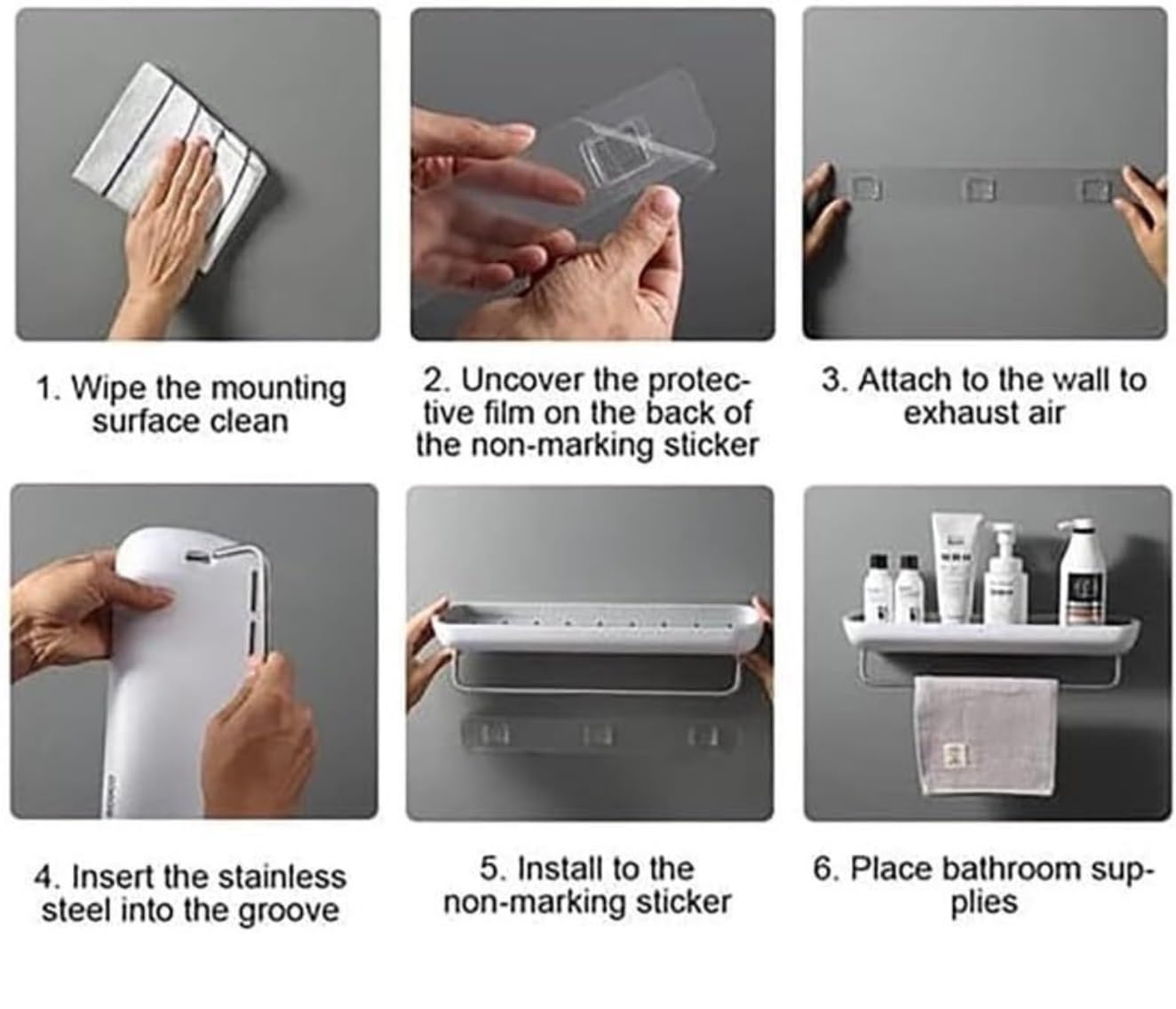 1. Wipe the mounting surface clean

2. Uncover the protective film on the back of the non-marking sticker

3. Attach to the wall to exhaust air

4. Insert the stainless steel into the groove

5. Install to the non-marking sticker

6. Place bathroom supplies