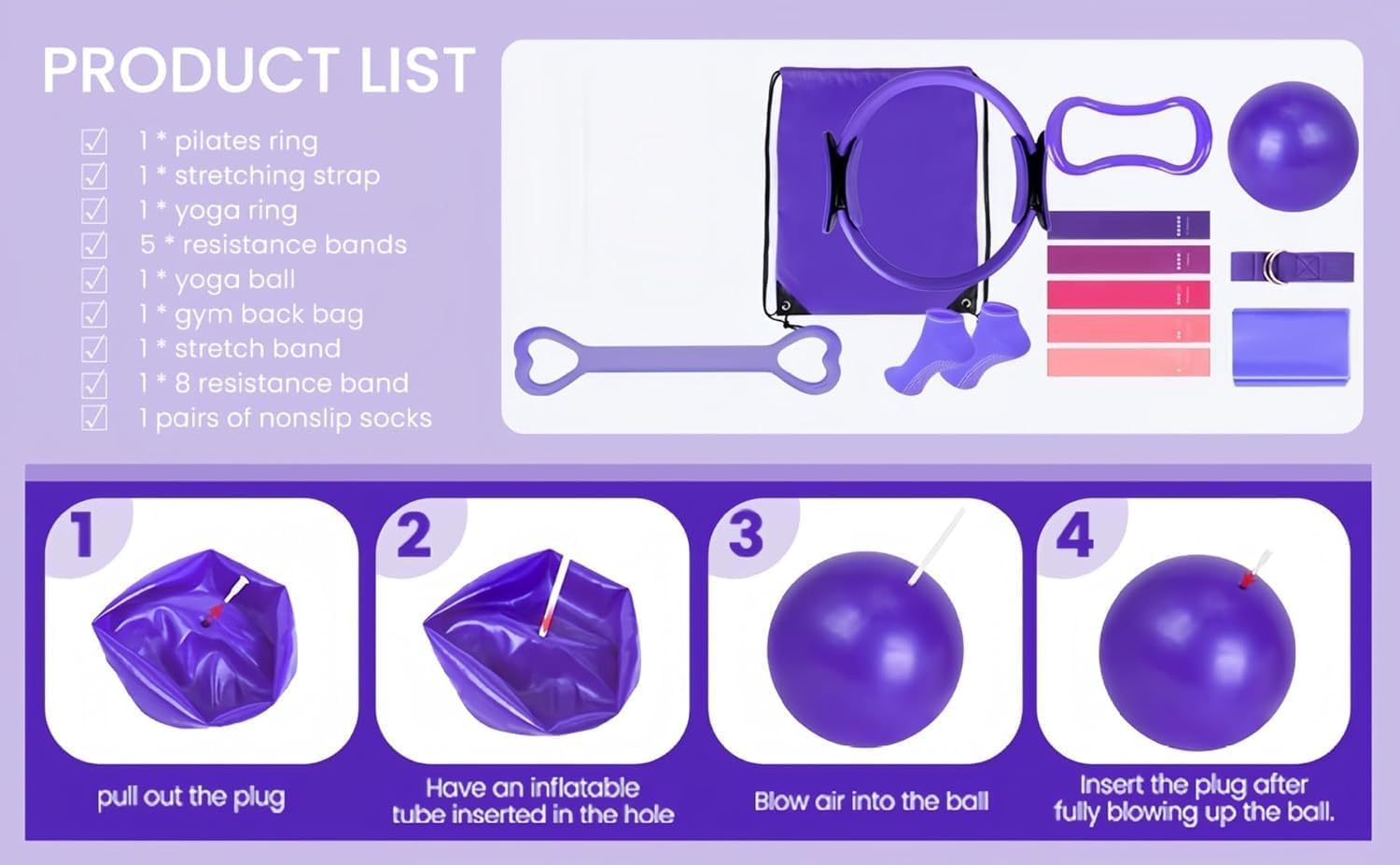 PRODUCT LIST

☑ 1 * pilates ring
☑ 1 * stretching strap
☑ 1 * yoga ring
☑ 5 * resistance bands
☑ 1 * yoga ball
☑ 1 * gym back bag
☑ 1 * stretch band
☑ 1 * 8 resistance band
☑ 1 pairs of nonslip socks

1
pull out the plug

2
Have an inflatable tube inserted in the hole

3
Blow air into the ball

4
Insert the plug after fully blowing up the ball.