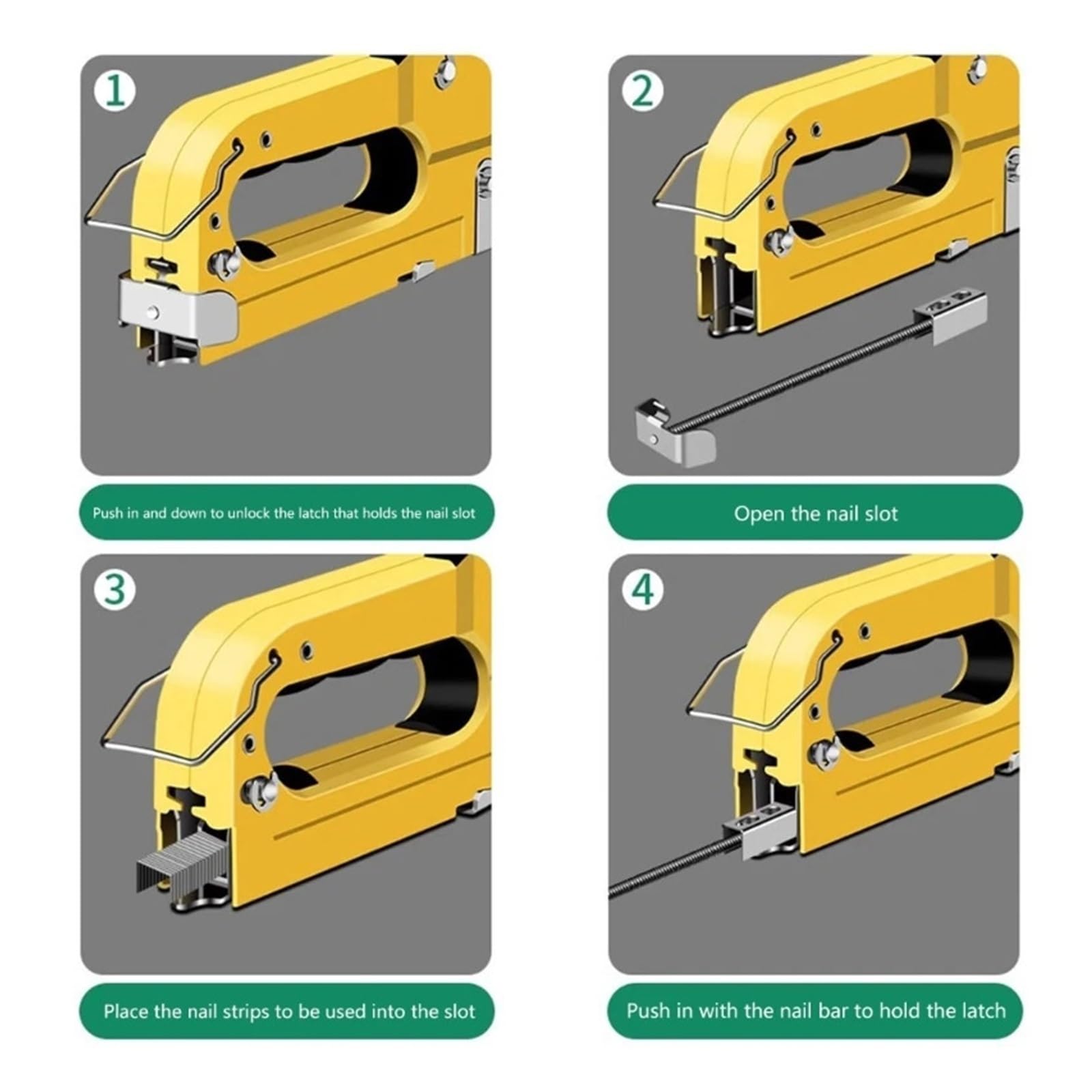 1

Push in and down to unlock the latch that holds the nail slot

2

Open the nail slot

3

Place the nail strips to be used into the slot

4

Push in with the nail bar to hold the latch