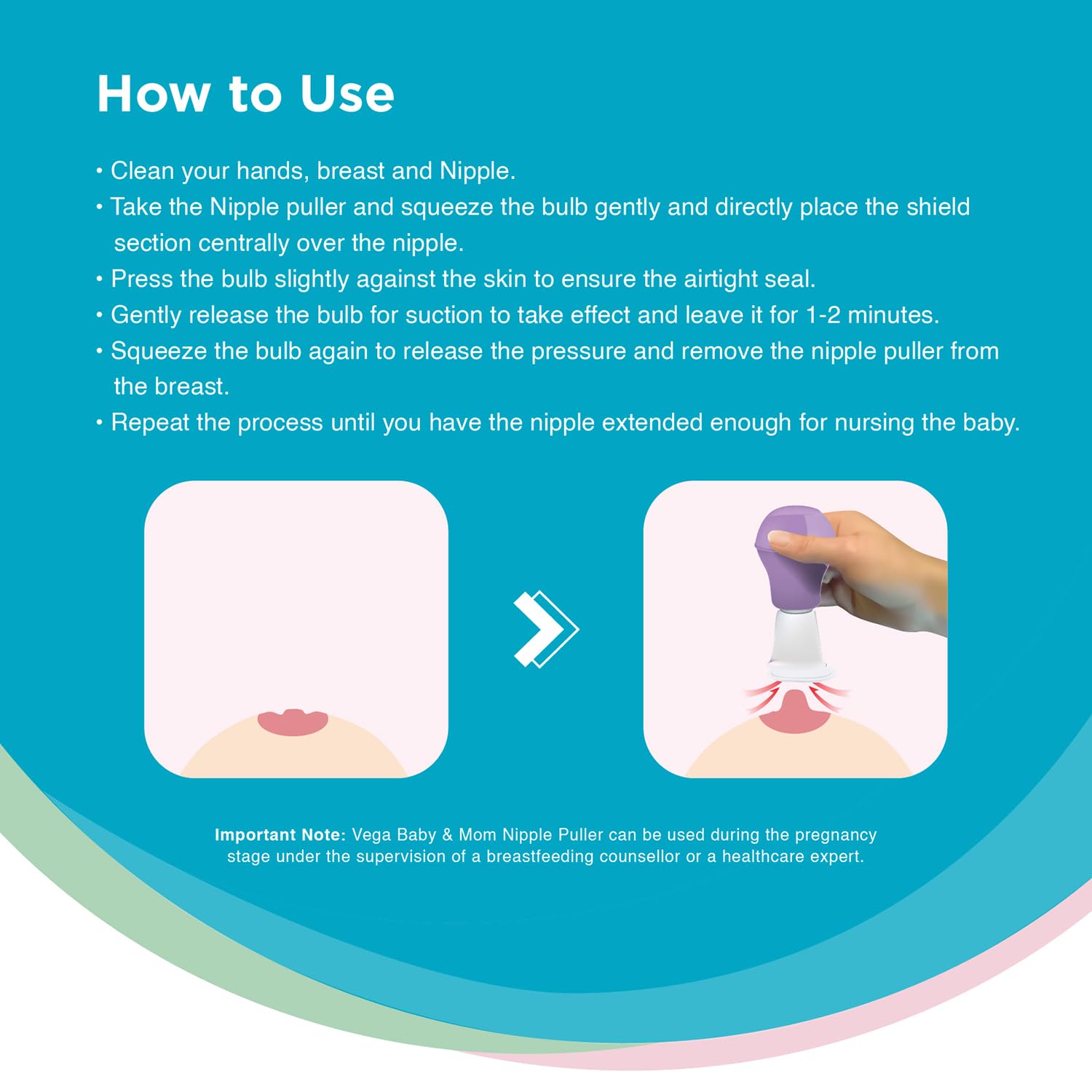 How to Use

• Clean your hands, breast and Nipple.
• Take the Nipple puller and squeeze the bulb gently and directly place the shield section centrally over the nipple.
• Press the bulb slightly against the skin to ensure the airtight seal.
• Gently release the bulb for suction to take effect and leave it for 1-2 minutes.
• Squeeze the bulb again to release the pressure and remove the nipple puller from the breast.
• Repeat the process until you have the nipple extended enough for nursing the baby.

Important Note: Vega Baby & Mom Nipple Puller can be used during the pregnancy stage under the supervision of a breastfeeding counsellor or a healthcare expert.