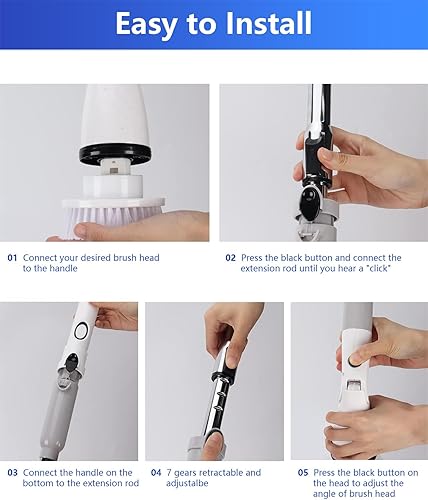 Easy to Install

01 Connect your desired brush head to the handle

02 Press the black button and connect the extension rod until you hear a "click"

03 Connect the handle on the bottom to the extension rod

04 7 gears retractable and adjustalbe

05 Press the black button on the head to adjust the angle of brush head