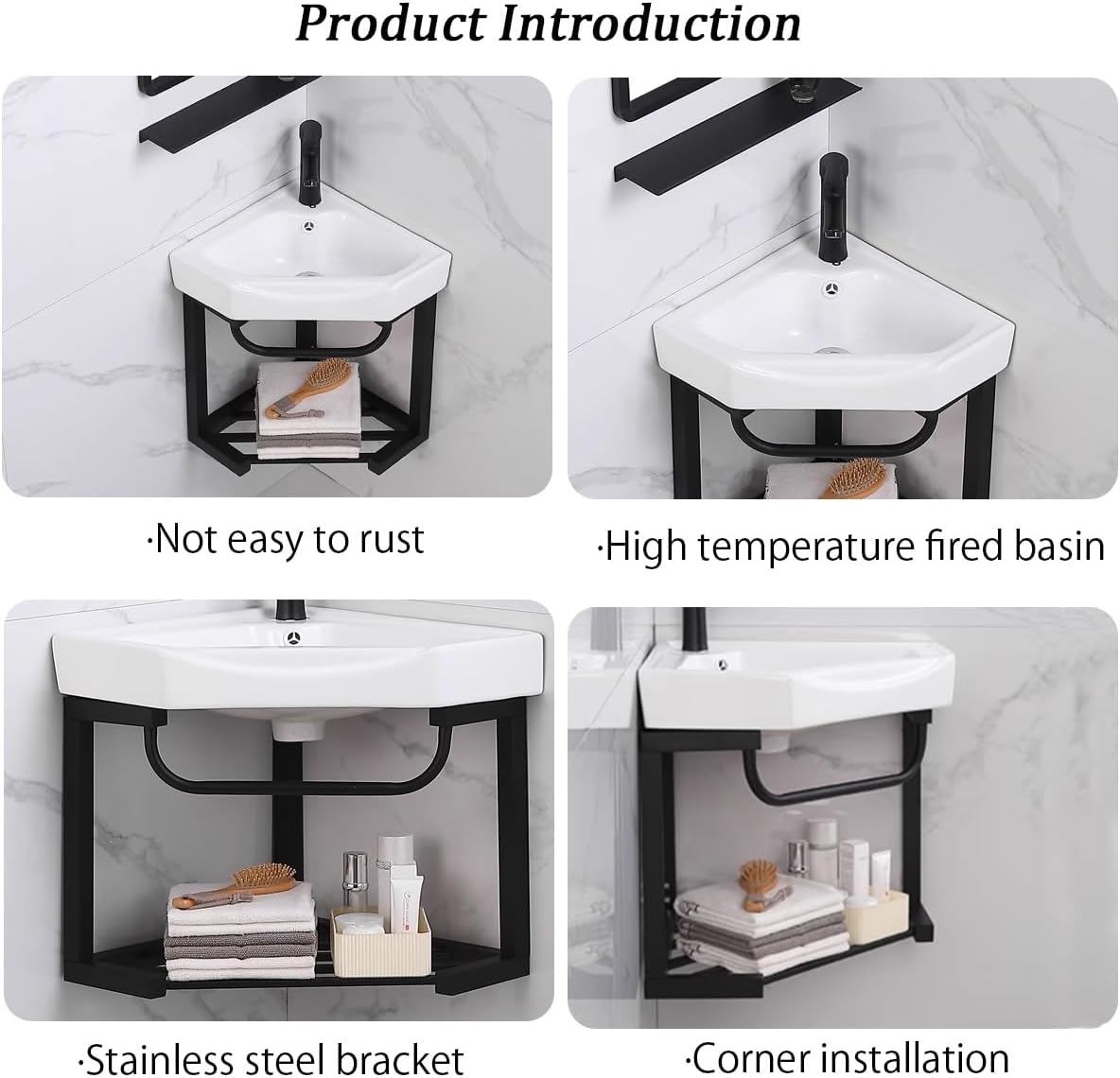 Product Introduction

·Not easy to rust

·High temperature fired basin

·Stainless steel bracket

·Corner installation