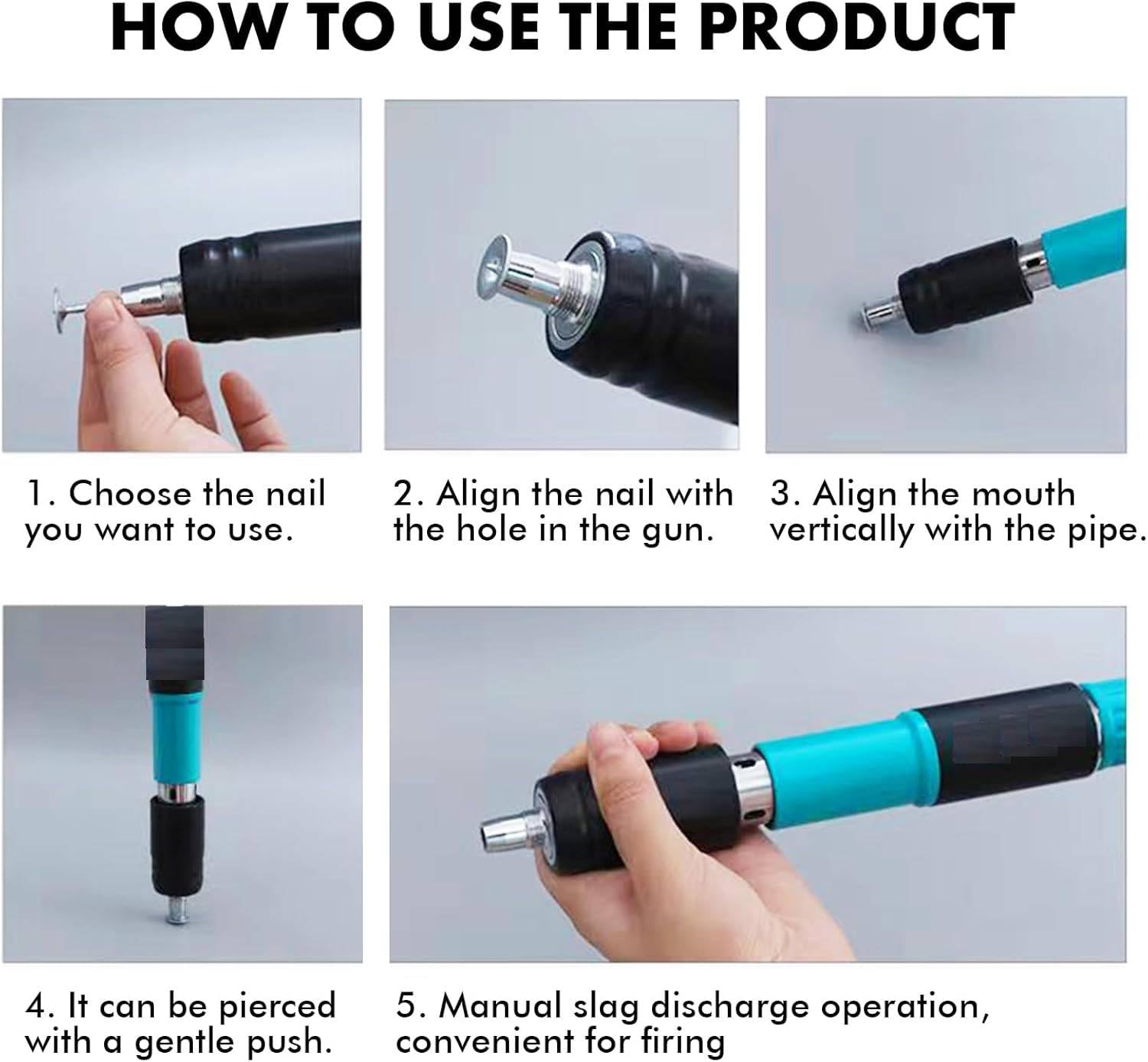 HOW TO USE THE PRODUCT

1. Choose the nail you want to use.

2. Align the nail with the hole in the gun.

3. Align the mouth vertically with the pipe.

4. It can be pierced with a gentle push.

5. Manual slag discharge operation, convenient for firing