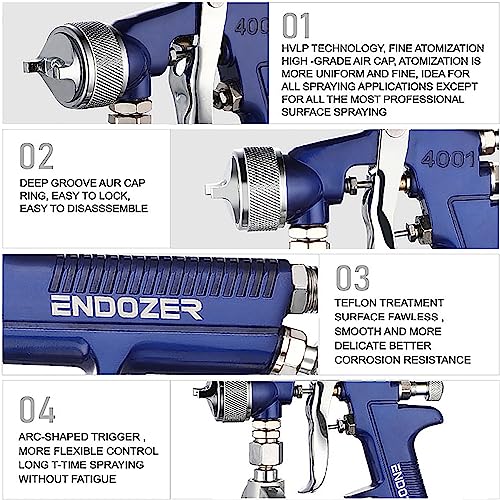 400

01

HVLP TECHNOLOGY, FINE ATOMIZATION HIGH -GRADE AIR CAP, ATOMIZATION IS MORE UNIFORM AND FINE, IDEA FOR ALL SPRAYING APPLICATIONS EXCEPT FOR ALL THE MOST PROFESSIONAL SURFACE SPRAYING

02

DEEP GROOVE AUR CAP RING, EASY TO LOCK, EASY TO DISASSSEMBLE

4001

ENDOZER

03

TEFLON TREATMENT SURFACE FAWLESS , SMOOTH AND MORE DELICATE BETTER CORROSION RESISTANCE

04

ARC-SHAPED TRIGGER , MORE FLEXIBLE CONTROL LONG T-TIME SPRAYING WITHOUT FATIGUE

ENDO