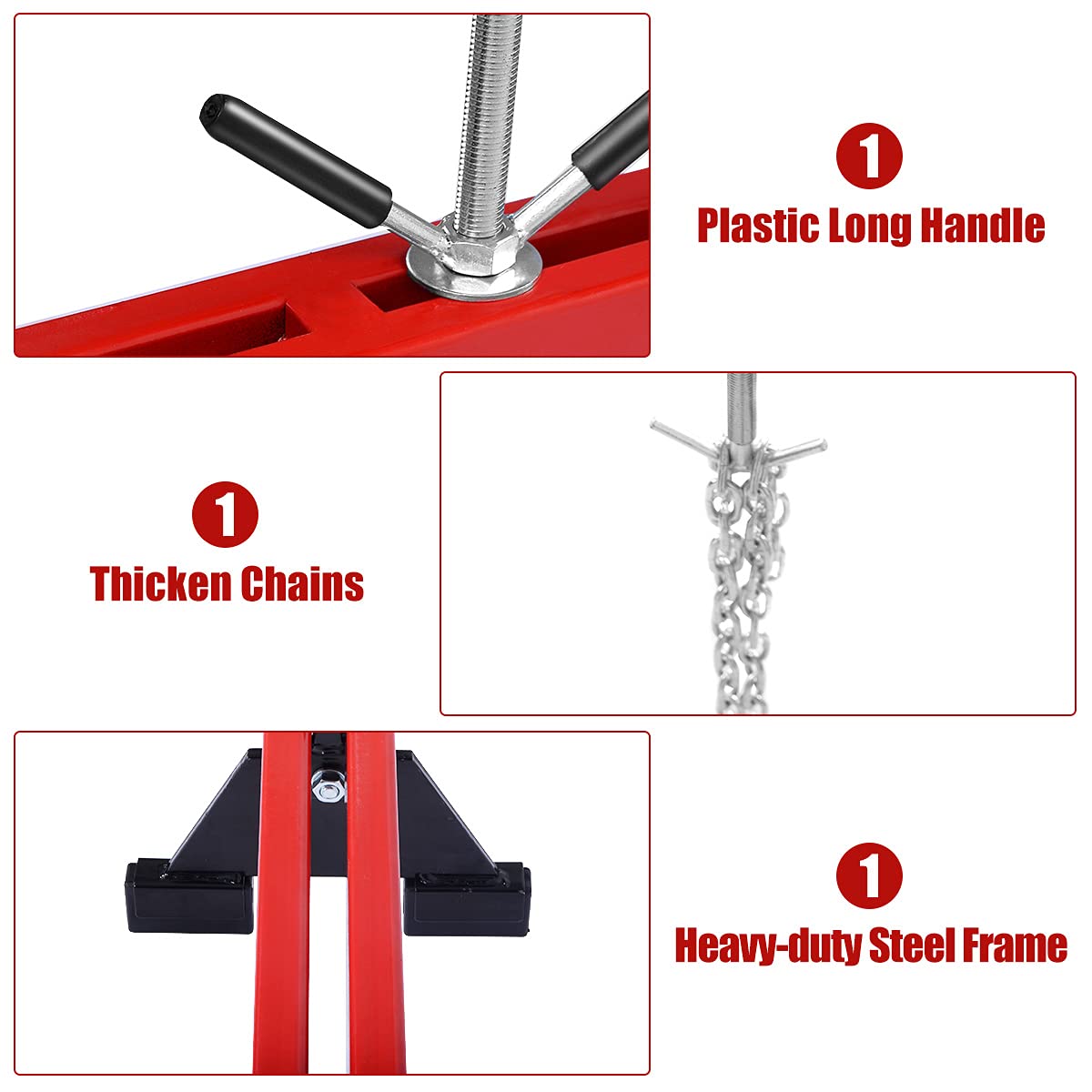 1
Plastic Long Handle

1
Thicken Chains

1
Heavy-duty Steel Frame