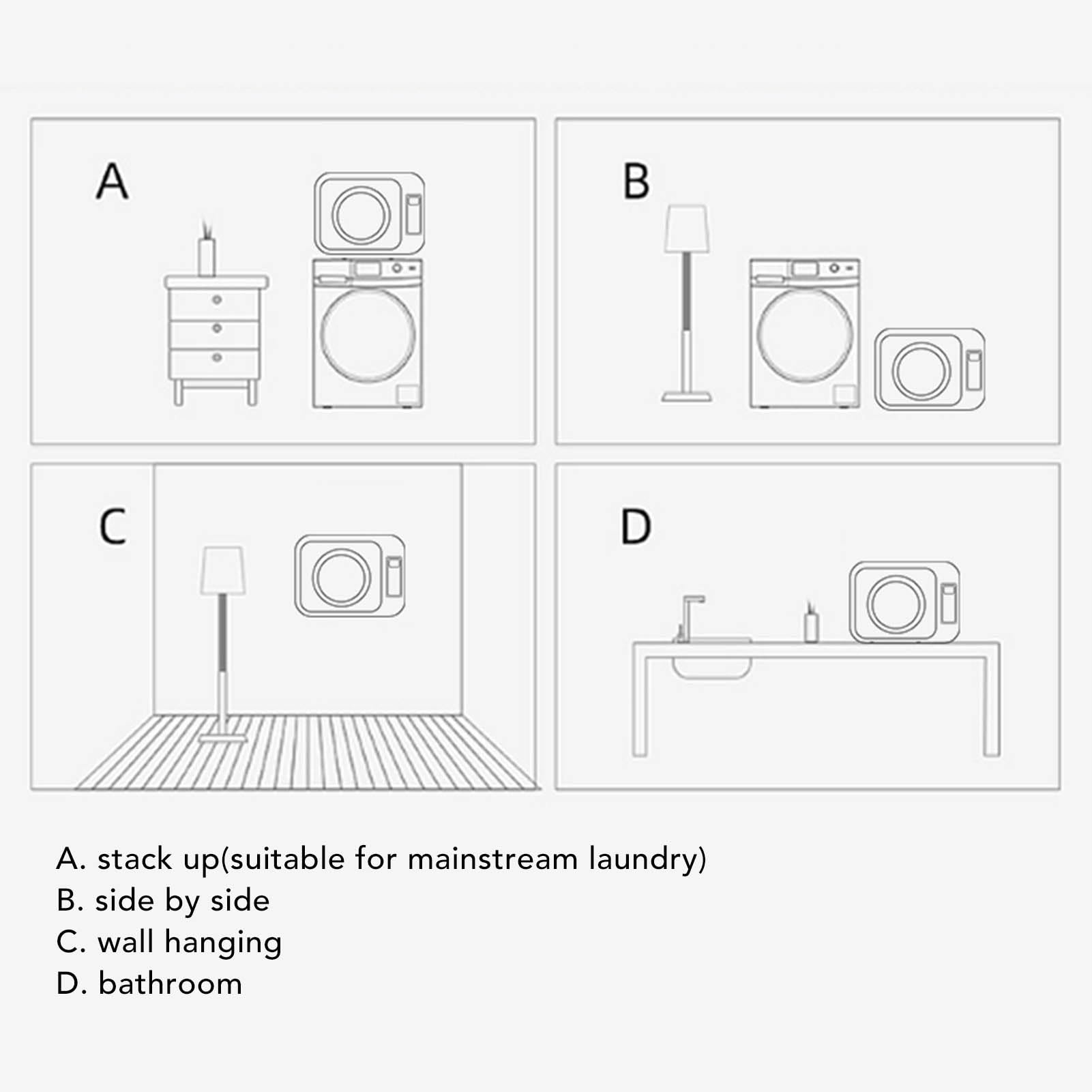 A

B

C

D

A. stack up(suitable for mainstream laundry)
B. side by side
C. wall hanging
D. bathroom