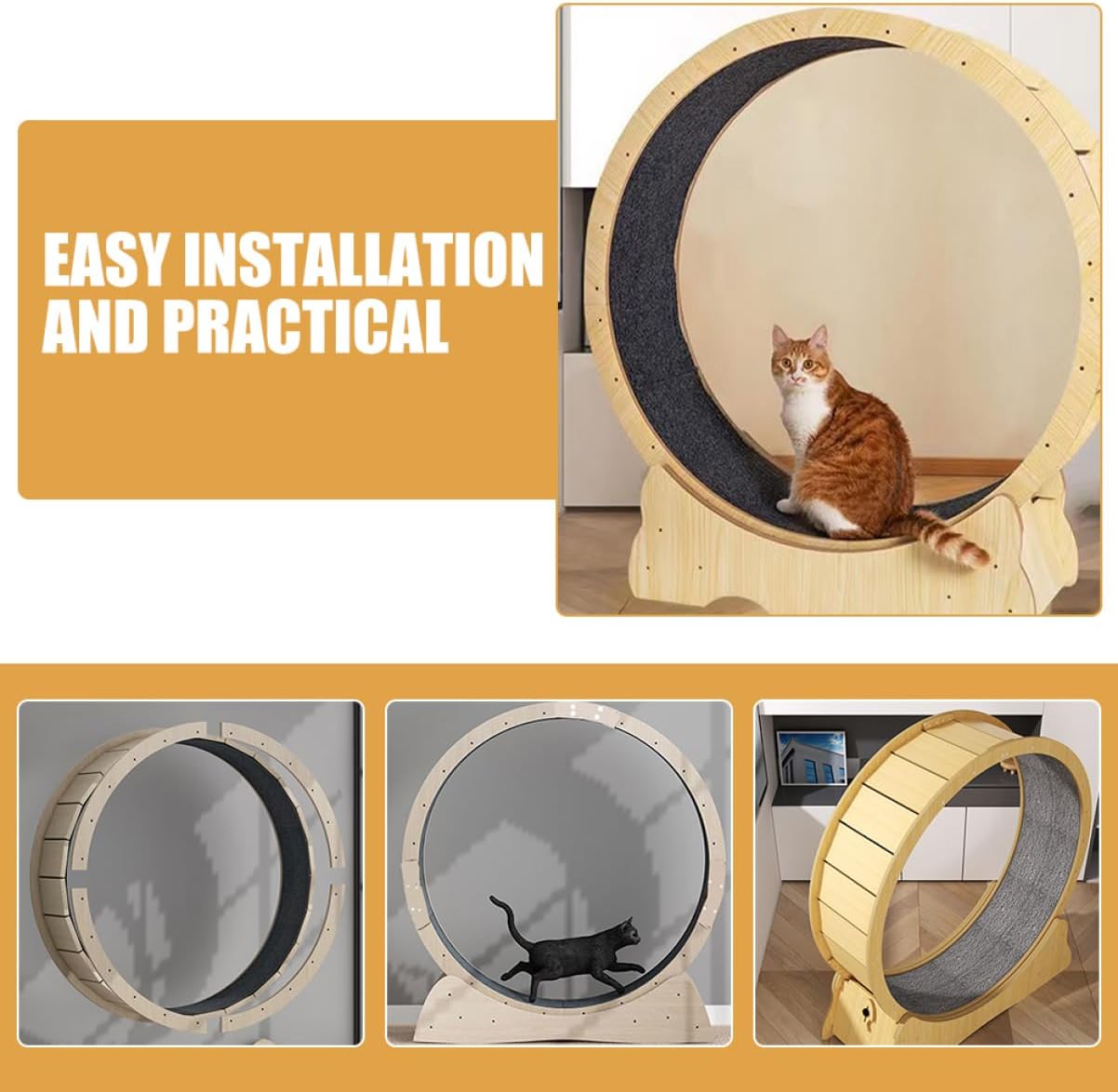 EASY INSTALLATION AND PRACTICAL