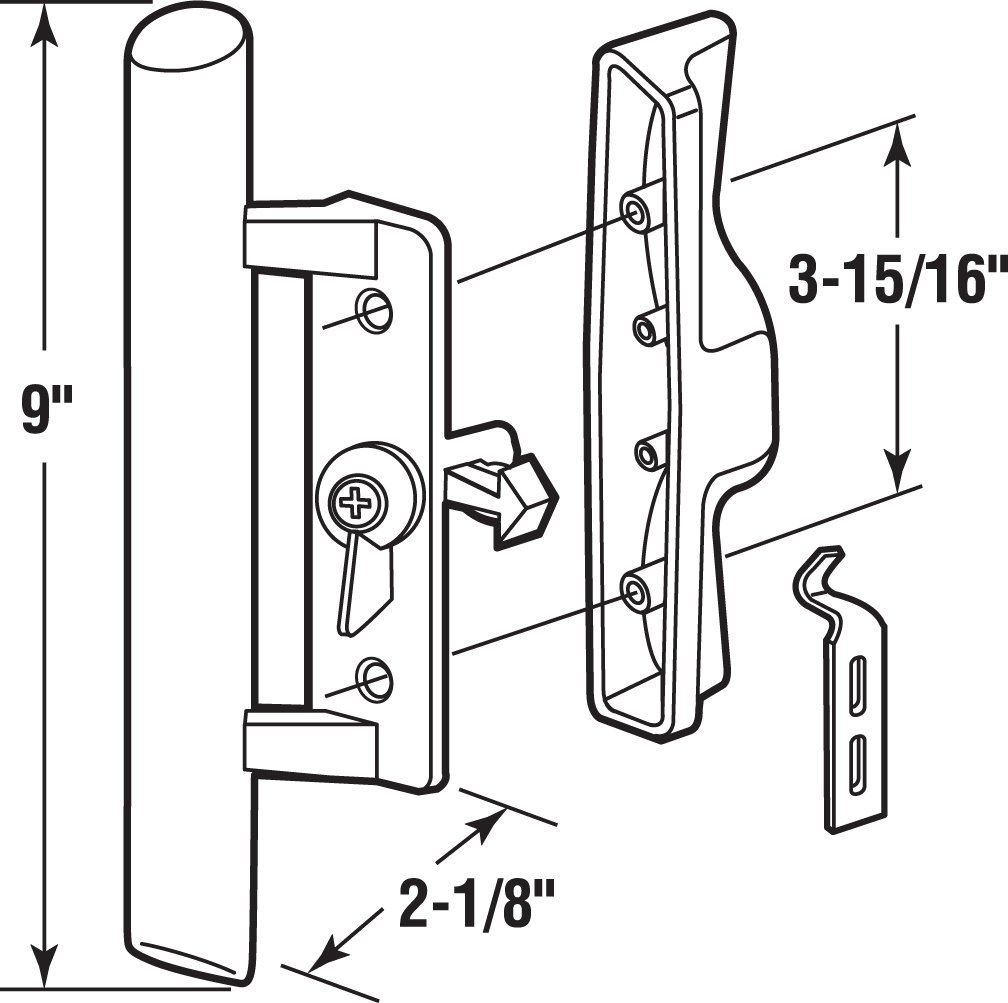 9"

3-15/16"

2-1/8"