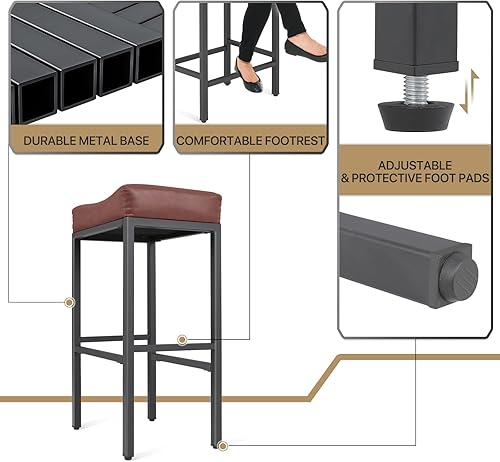 DURABLE METAL BASE

COMFORTABLE FOOTREST

ADJUSTABLE & PROTECTIVE FOOT PADS