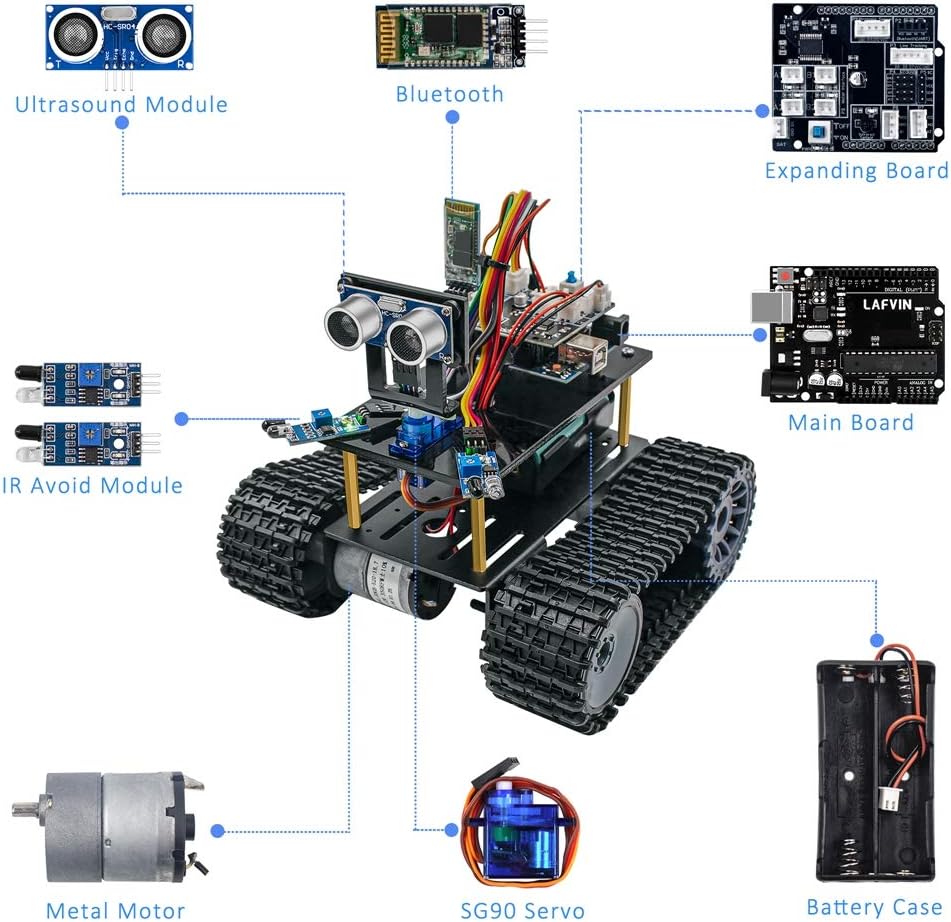 HC-SR04
T R
Ultrasound Module
Bluetooth
Expanding Board
LAFVIN
Main Board
IR Avoid Module
Metal Motor
SG90 Servo
Battery Case