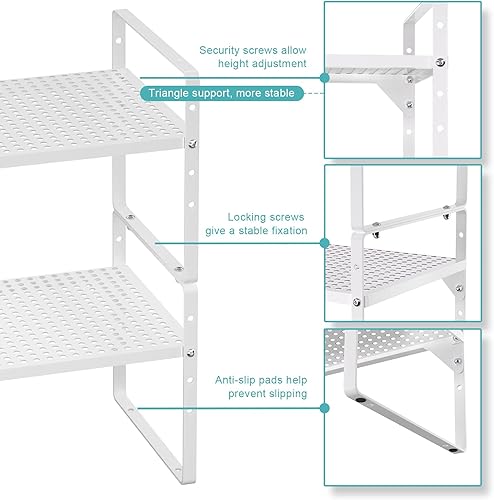 Security screws allow
height adjustment

Triangle support, more stable

Locking screws
give a stable fixation

Anti-slip pads help
prevent slipping