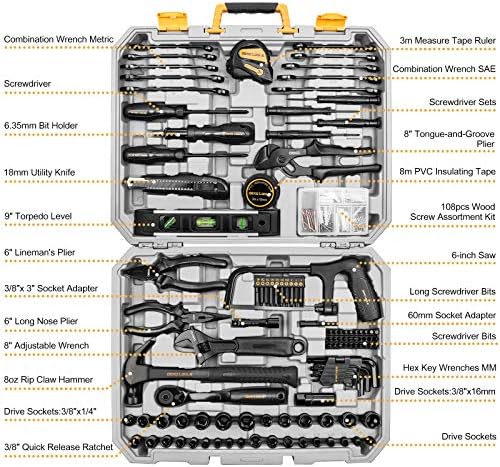 Combination Wrench Metric

Screwdriver

6.35mm Bit Holder

18mm Utility Knife

9" Torpedo Level

6" Lineman's Plier

3/8"x 3" Socket Adapter

6" Long Nose Plier

8" Adjustable Wrench

8oz Rip Claw Hammer

Drive Sockets:3/8"x1/4"

3/8" Quick Release Ratchet

3m Measure Tape Ruler

Combination Wrench SAE

Screwdriver Sets

8" Tongue-and-Groove Plier

8m PVC Insulating Tape

108pcs Wood Screw Assortment Kit

6-inch Saw

Long Screwdriver Bits

60mm Socket Adapter

Screwdriver Bits

Hex Key Wrenches MM

Drive Sockets:3/8"x16mm

Drive Sockets