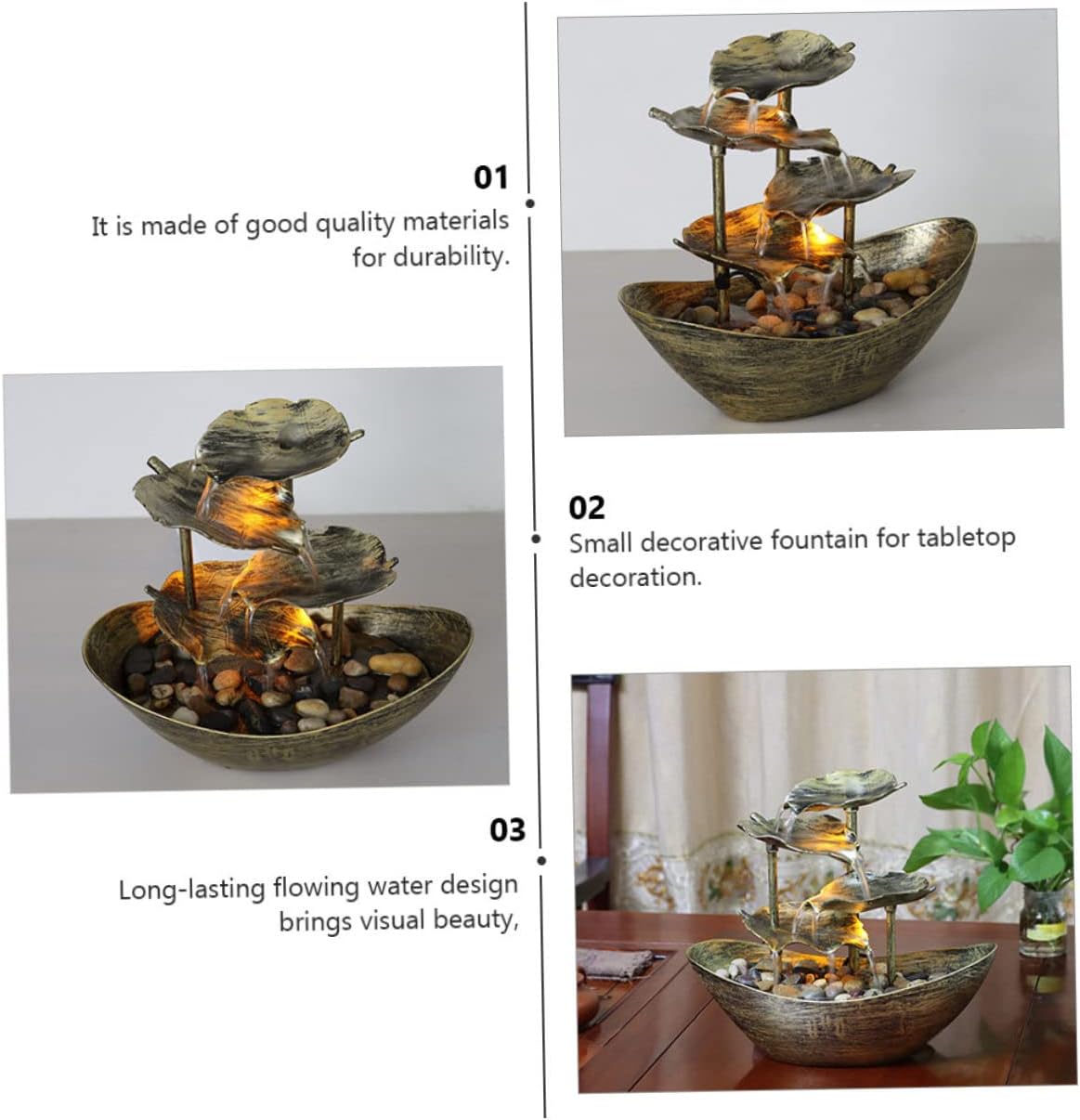 01
It is made of good quality materials for durability.

02
Small decorative fountain for tabletop decoration.

03
Long-lasting flowing water design brings visual beauty,