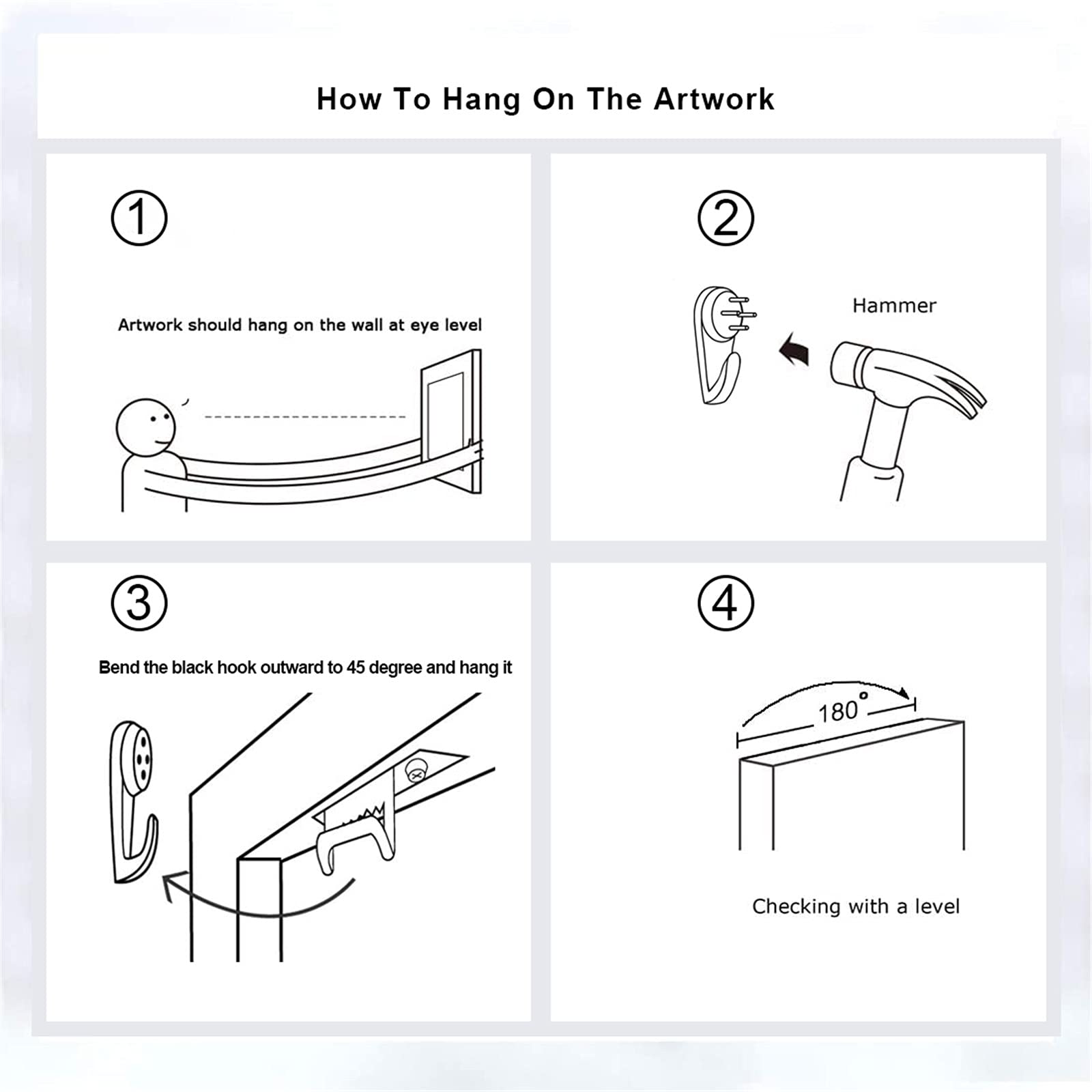 How To Hang On The Artwork

①

Artwork should hang on the wall at eye level

②

Hammer

③

Bend the black hook outward to 45 degree and hang it

④

$180^\circ$

Checking with a level