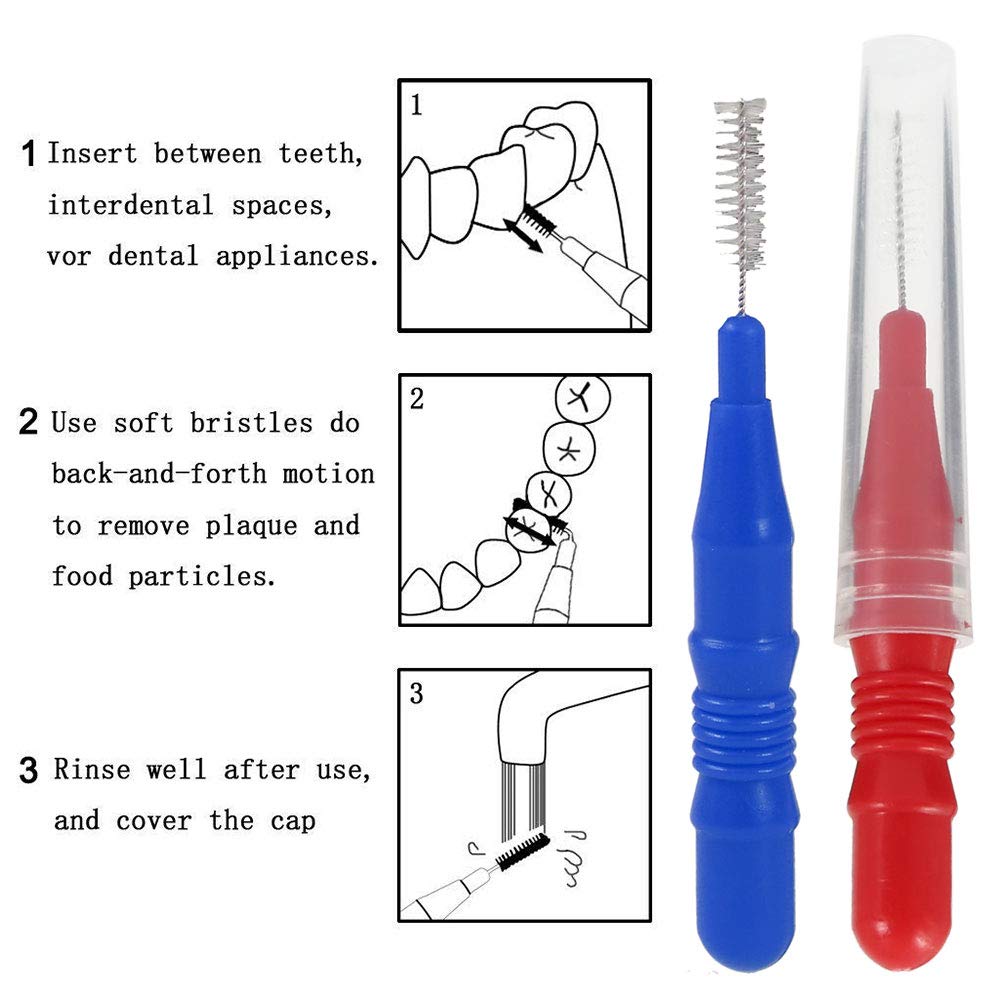 1 Insert between teeth, interdental spaces, vor dental appliances.

1

2 Use soft bristles do back-and-forth motion to remove plaque and food particles.

2

3 Rinse well after use, and cover the cap

3