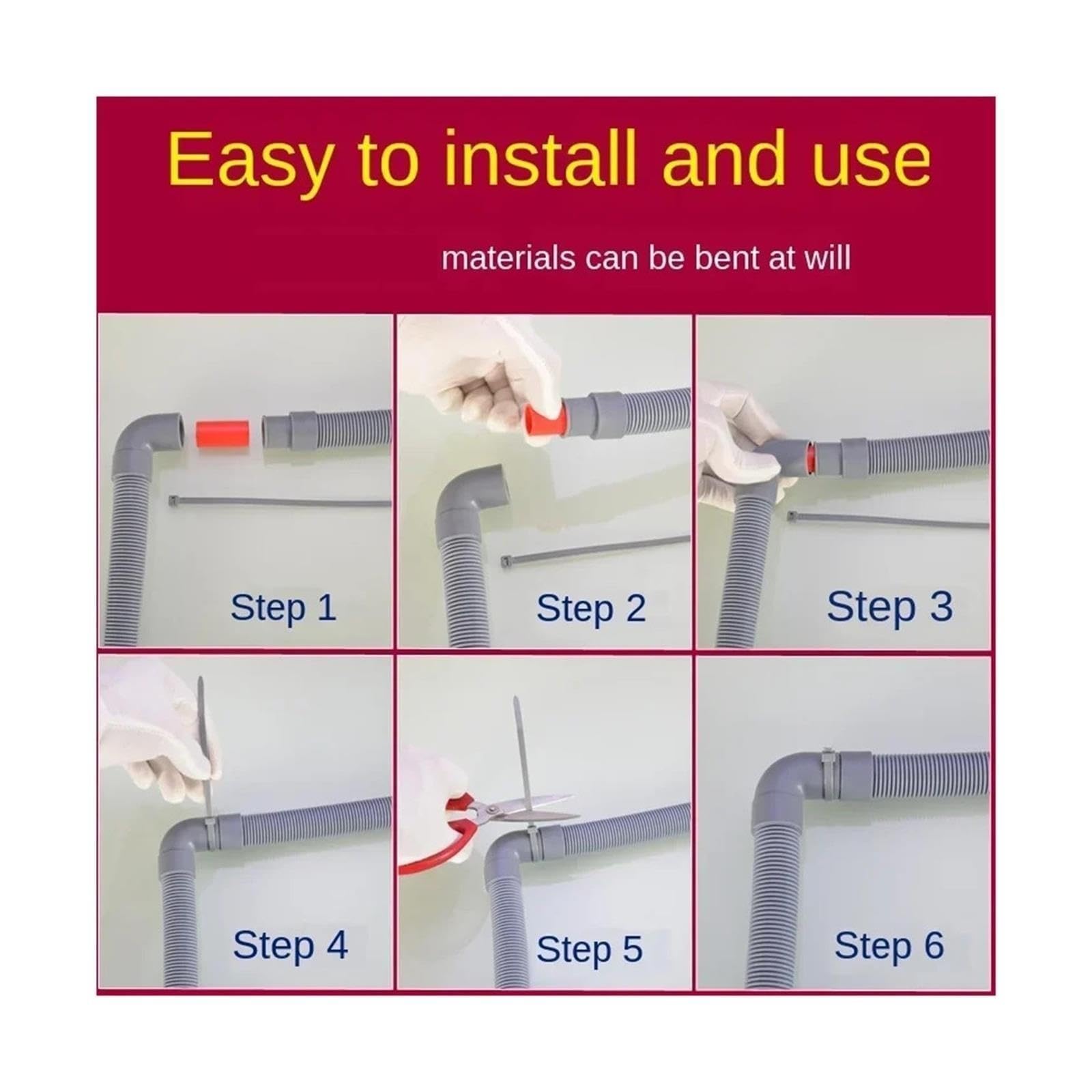 Easy to install and use

materials can be bent at will

Step 1

Step 2

Step 3

Step 4

Step 5

Step 6