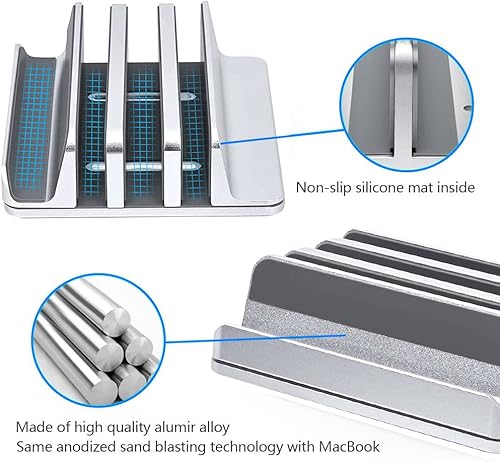 Non-slip silicone mat inside

Made of high quality alumir alloy
Same anodized sand blasting technology with MacBook