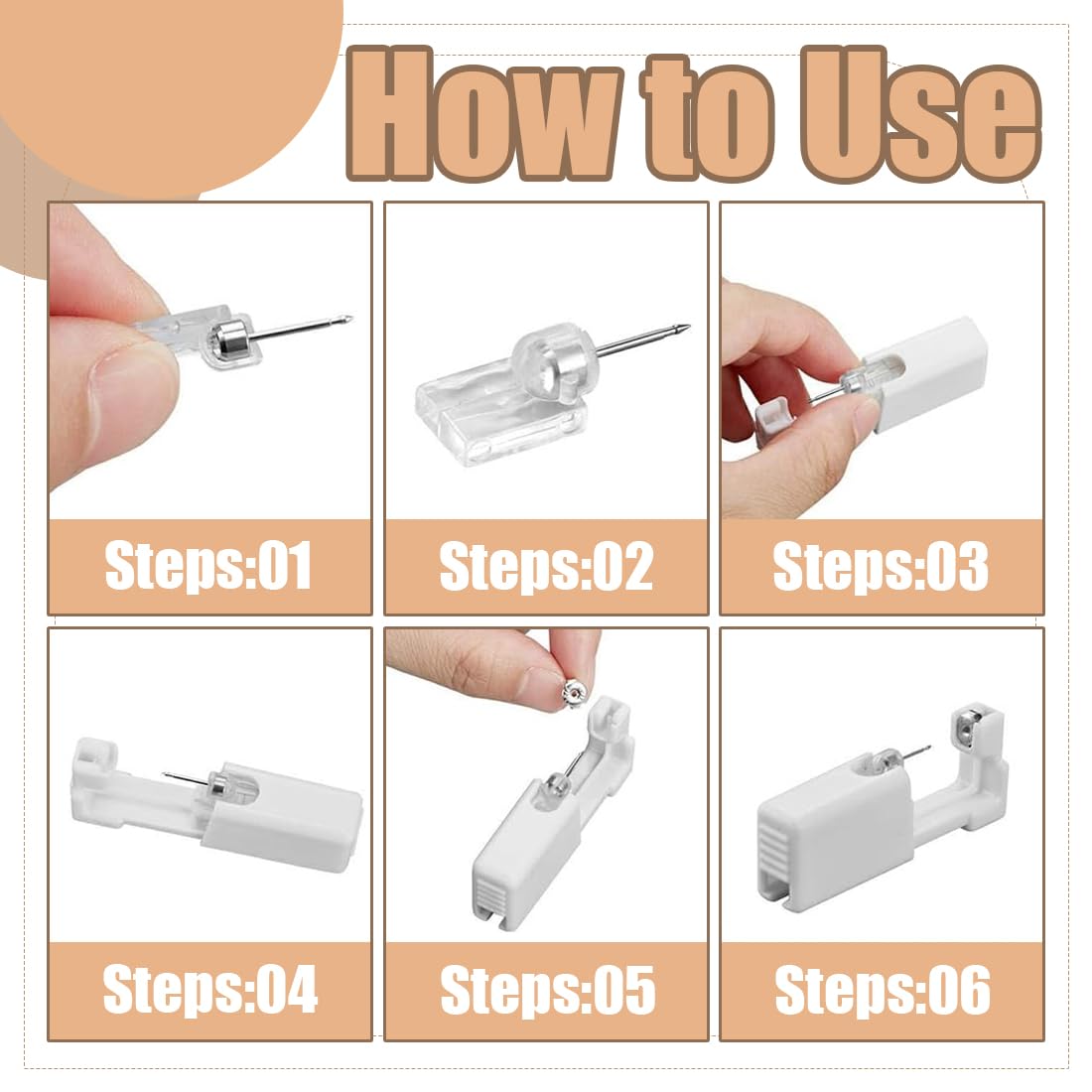 How to Use

Steps:01

Steps:02

Steps:03

Steps:04

Steps:05

Steps:06