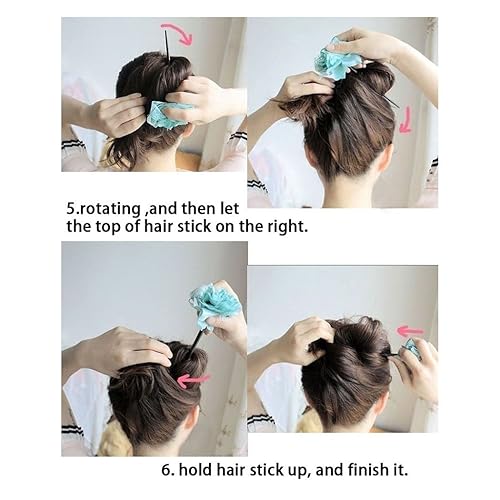 5.rotating ,and then let the top of hair stick on the right.

6. hold hair stick up, and finish it.