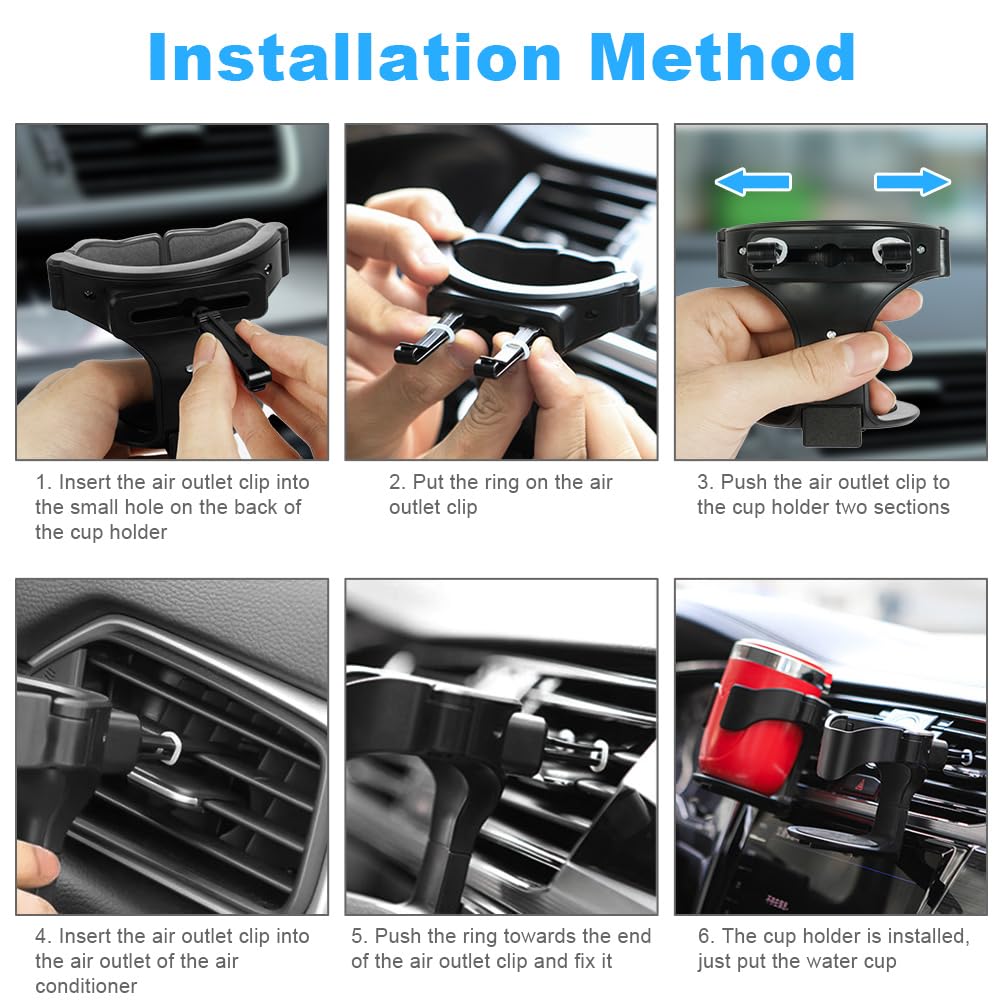 Installation Method

1. Insert the air outlet clip into the small hole on the back of the cup holder

2. Put the ring on the air outlet clip

3. Push the air outlet clip to the cup holder two sections

4. Insert the air outlet clip into the air outlet of the air conditioner

5. Push the ring towards the end of the air outlet clip and fix it

6. The cup holder is installed, just put the water cup