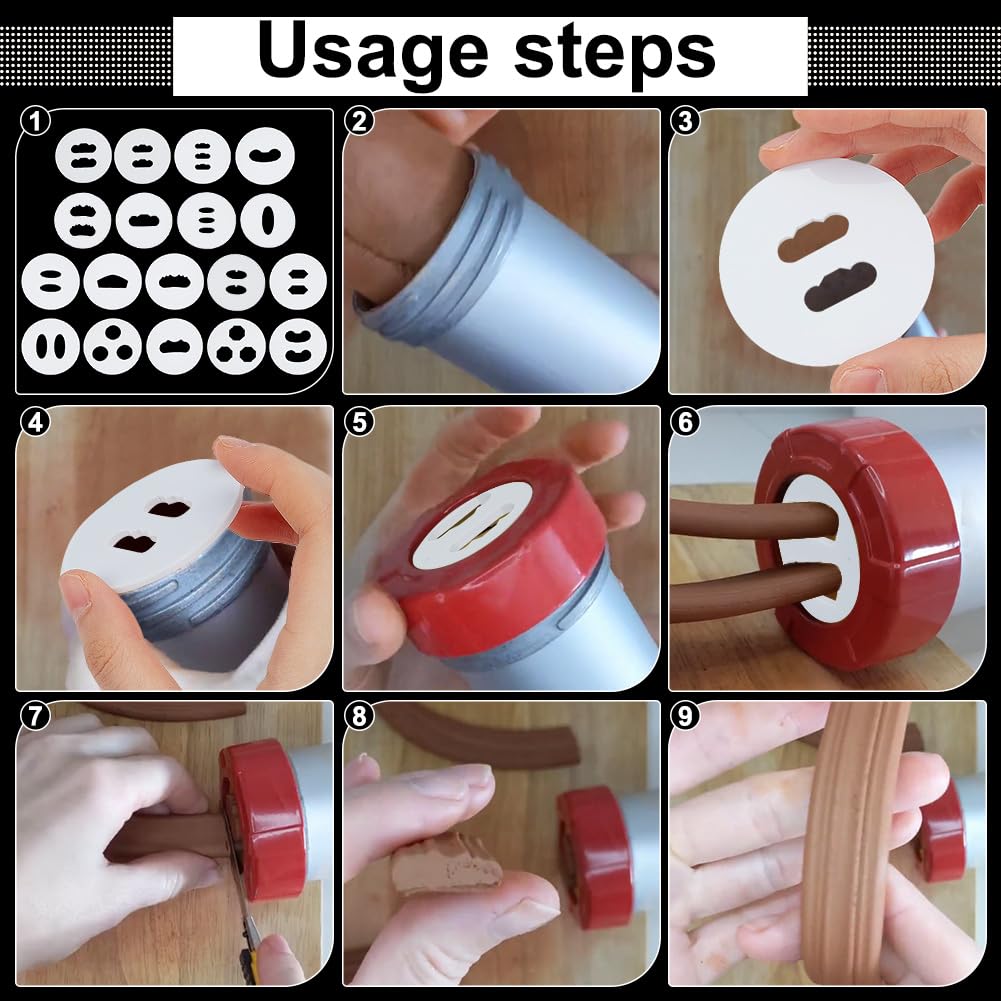 Usage steps

1

2

3

4

5

6

7

8

9