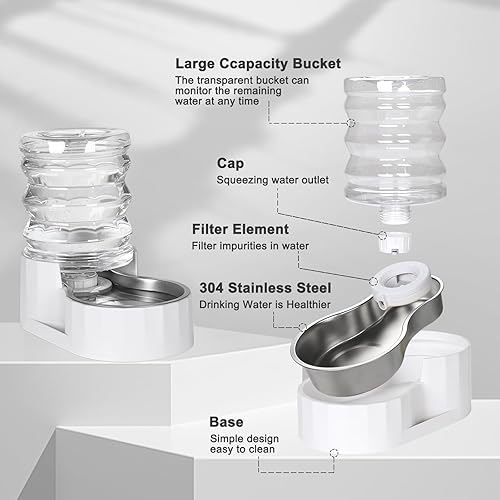 Large Ccapacity Bucket
The transparent bucket can monitor the remaining water at any time

Cap
Squeezing water outlet

Filter Element
Filter impurities in water

304 Stainless Steel
Drinking Water is Healthier

Base
Simple design easy to clean